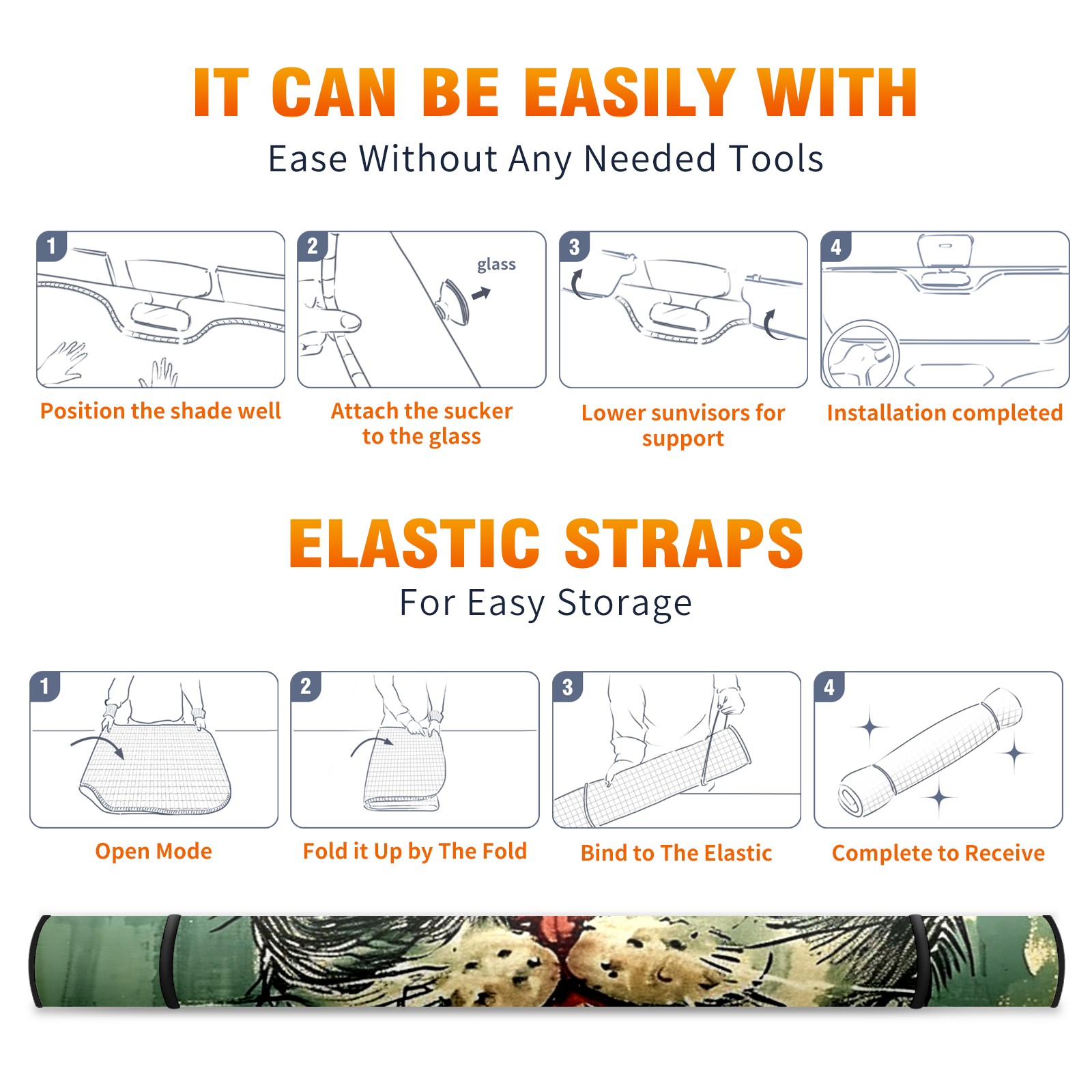 IT CAN BE EASILY WITH
Ease Without Any Needed Tools

1
Position the shade well

2
glass
Attach the sucker to the glass

3
Lower sunvisors for support

4
Installation completed

ELASTIC STRAPS
For Easy Storage

1
Open Mode

2
Fold it Up by The Fold

3
Bind to The Elastic

4
Complete to Receive