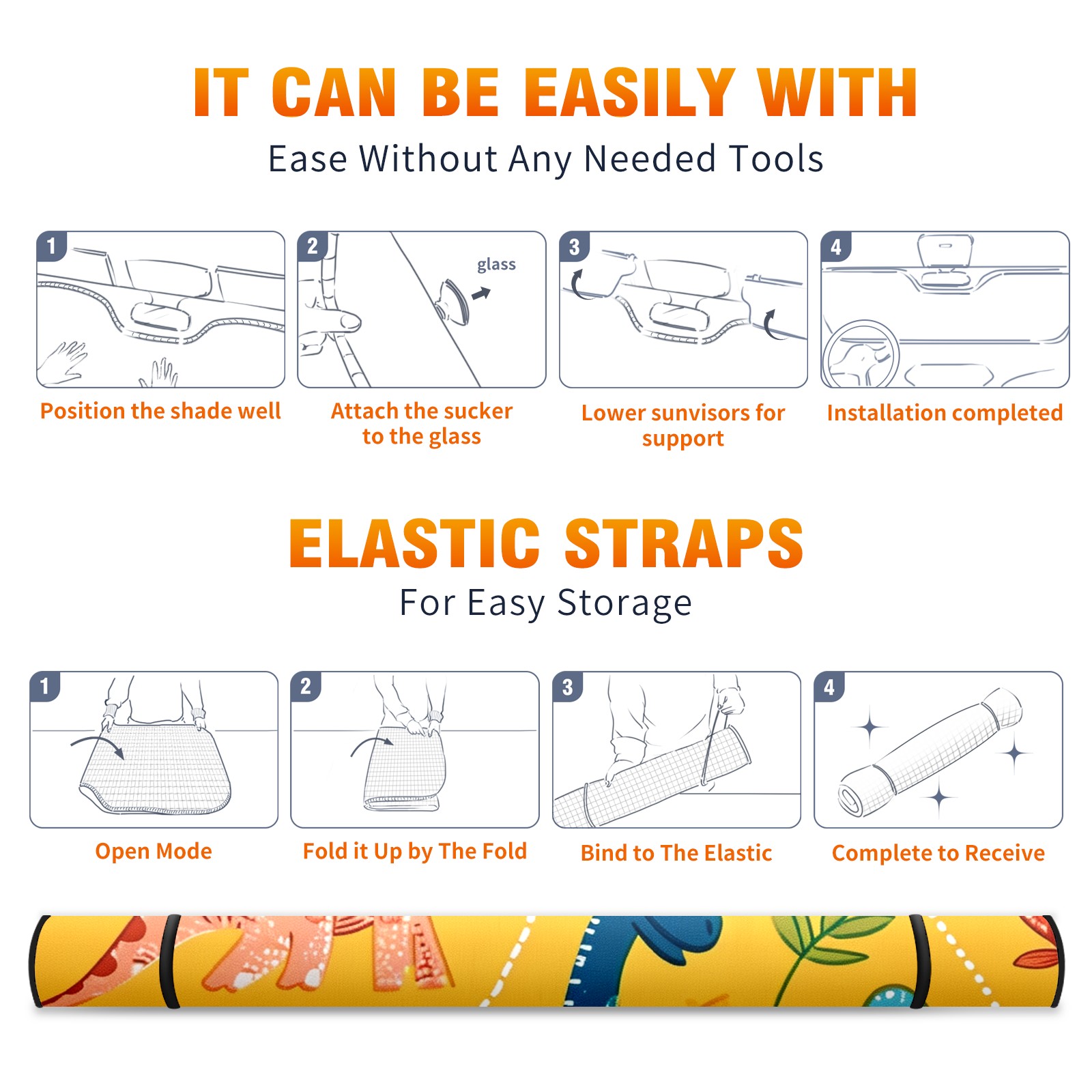 IT CAN BE EASILY WITH
Ease Without Any Needed Tools

1
Position the shade well

2
glass
Attach the sucker to the glass

3
Lower sunvisors for support

4
Installation completed

ELASTIC STRAPS
For Easy Storage

1
Open Mode

2
Fold it Up by The Fold

3
Bind to The Elastic

4
Complete to Receive