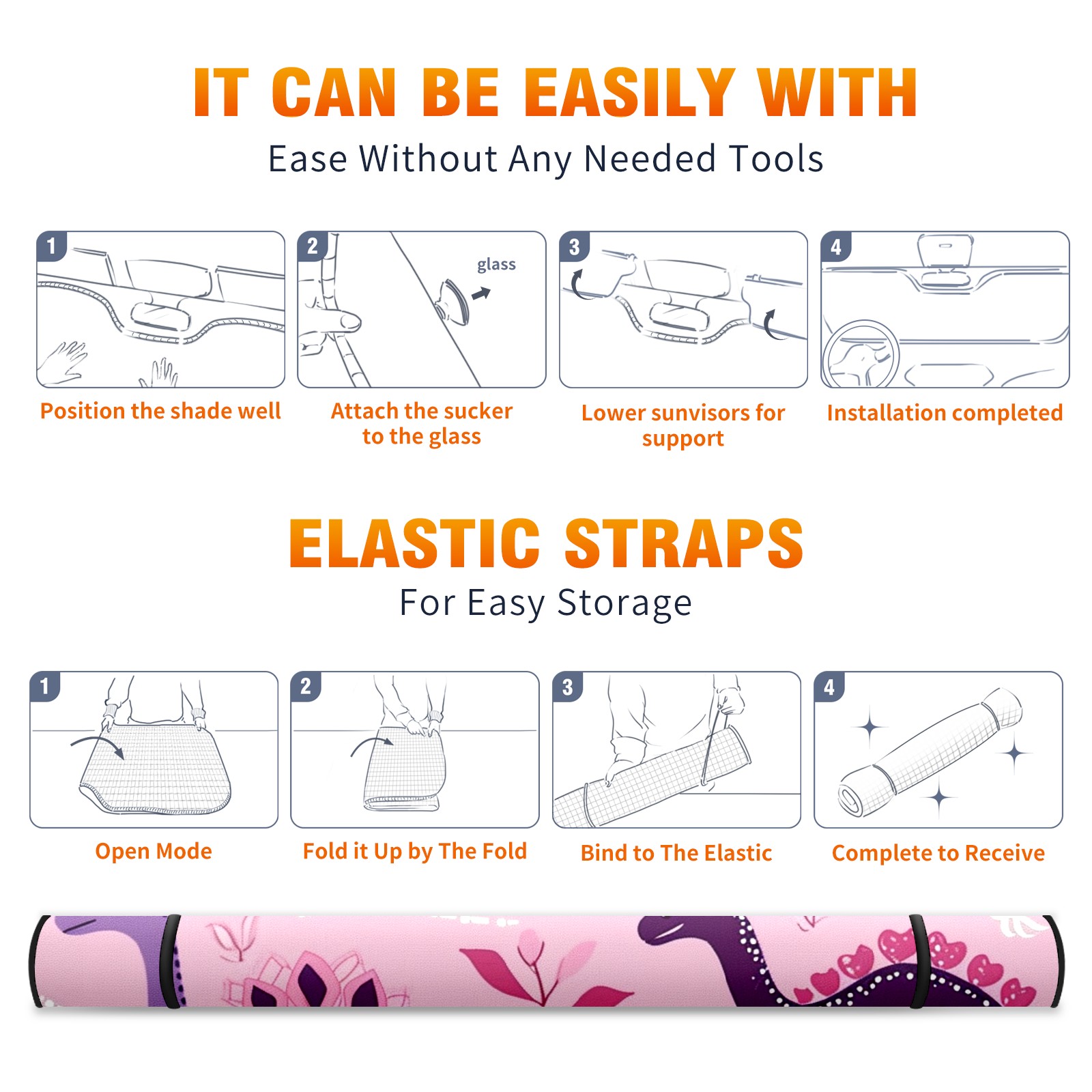 IT CAN BE EASILY WITH
Ease Without Any Needed Tools

1
Position the shade well

2
glass
Attach the sucker to the glass

3
Lower sunvisors for support

4
Installation completed

ELASTIC STRAPS
For Easy Storage

1
Open Mode

2
Fold it Up by The Fold

3
Bind to The Elastic

4
Complete to Receive