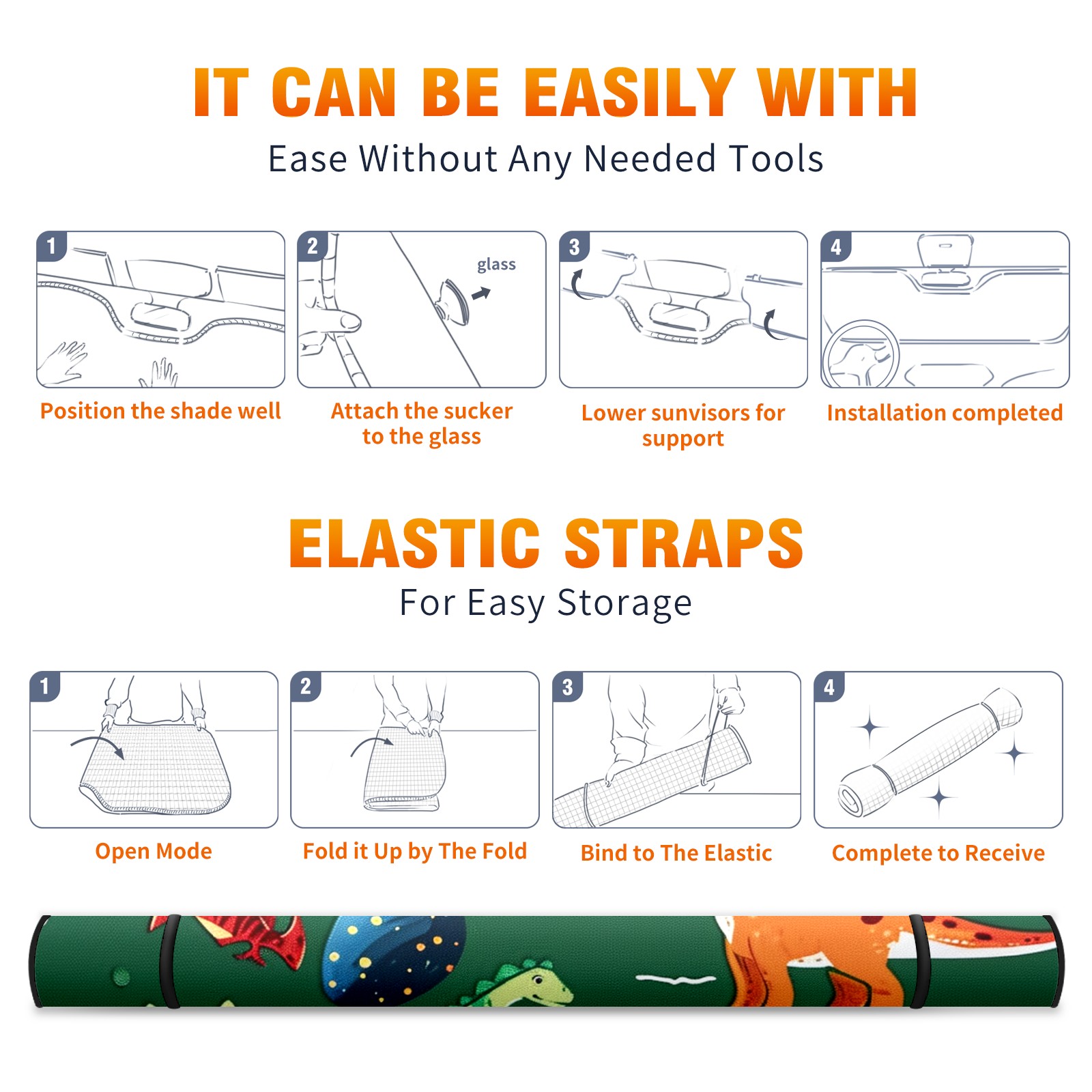 IT CAN BE EASILY WITH

Ease Without Any Needed Tools

1

Position the shade well

2

glass

Attach the sucker to the glass

3

Lower sunvisors for support

4

Installation completed

ELASTIC STRAPS

For Easy Storage

1

Open Mode

2

Fold it Up by The Fold

3

Bind to The Elastic

4

Complete to Receive