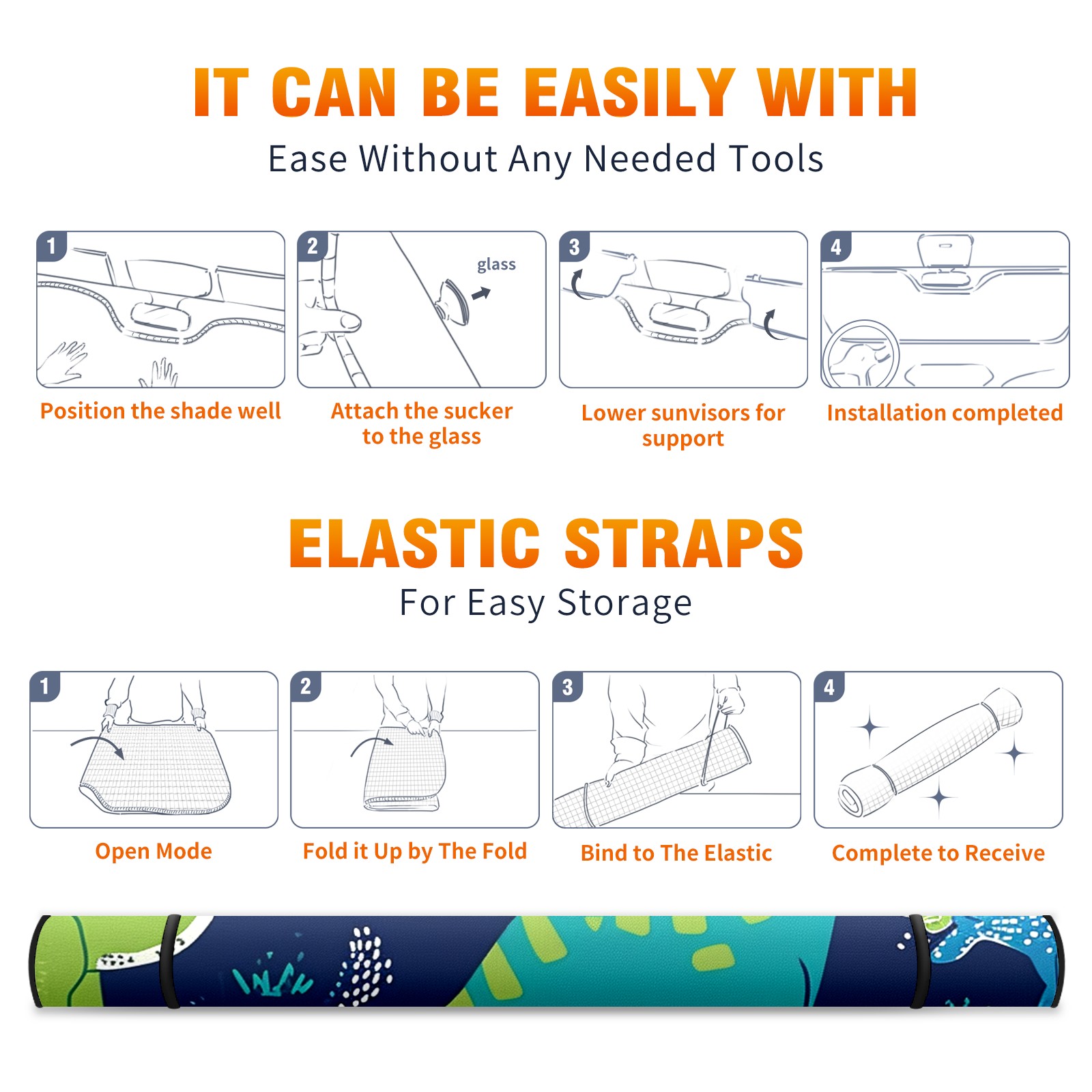 IT CAN BE EASILY WITH
Ease Without Any Needed Tools

1
Position the shade well

2
glass
Attach the sucker to the glass

3
Lower sunvisors for support

4
Installation completed

ELASTIC STRAPS
For Easy Storage

1
Open Mode

2
Fold it Up by The Fold

3
Bind to The Elastic

4
Complete to Receive