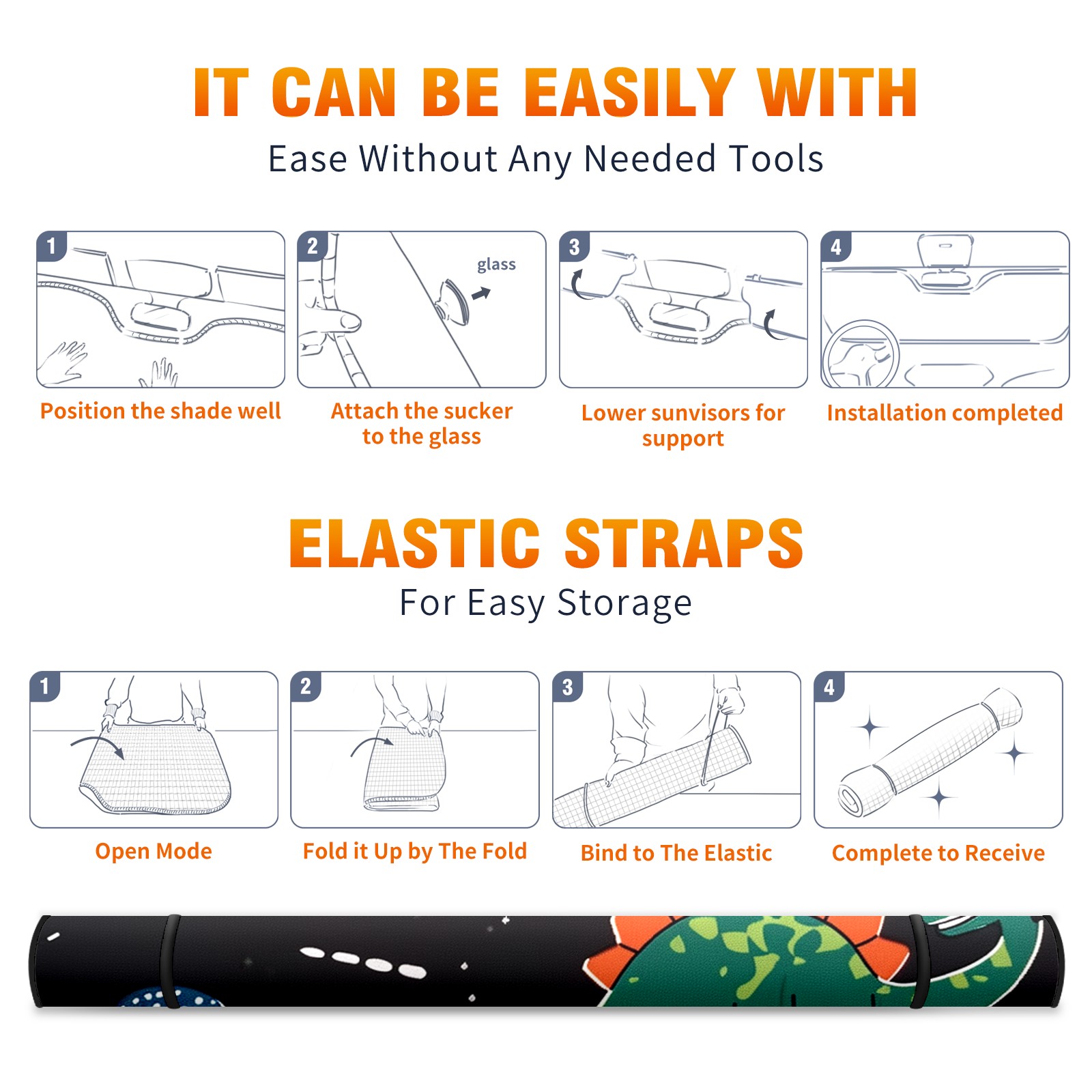 IT CAN BE EASILY WITH
Ease Without Any Needed Tools

1
Position the shade well

2
glass
Attach the sucker to the glass

3
Lower sunvisors for support

4
Installation completed

ELASTIC STRAPS
For Easy Storage

1
Open Mode

2
Fold it Up by The Fold

3
Bind to The Elastic

4
Complete to Receive