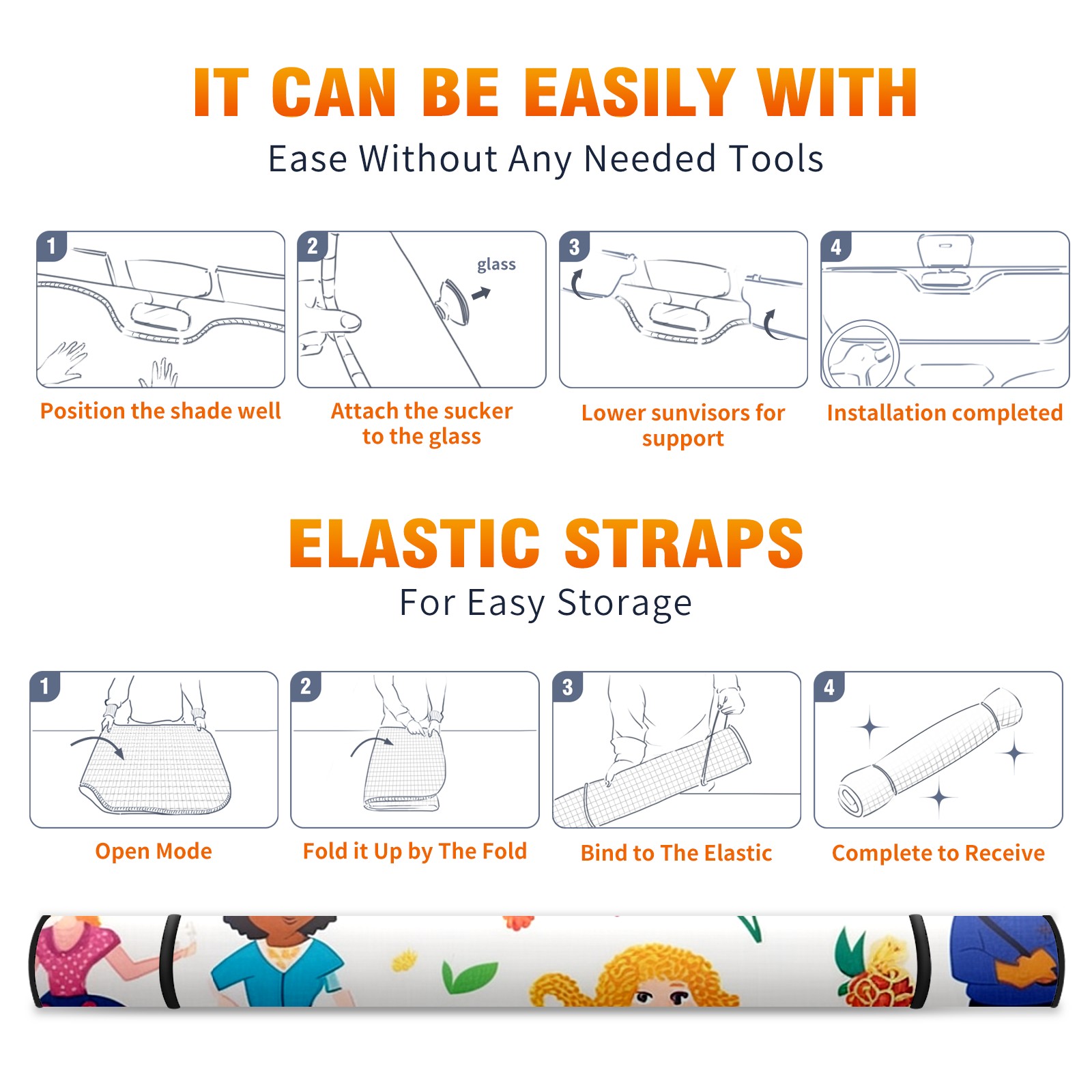 IT CAN BE EASILY WITH

Ease Without Any Needed Tools

1

Position the shade well

2

glass

Attach the sucker to the glass

3

Lower sunvisors for support

4

Installation completed

ELASTIC STRAPS

For Easy Storage

1

Open Mode

2

Fold it Up by The Fold

3

Bind to The Elastic

4

Complete to Receive