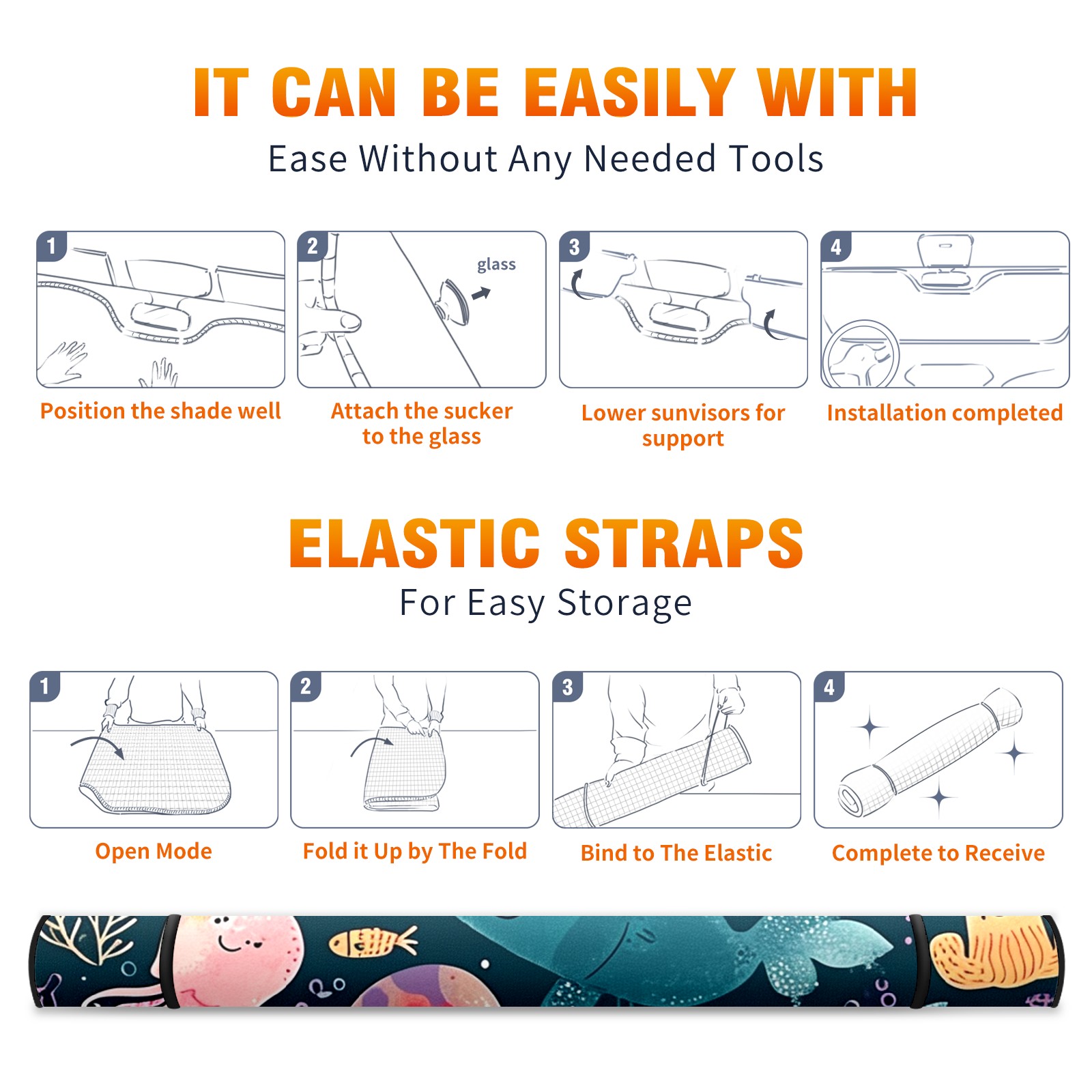 IT CAN BE EASILY WITH
Ease Without Any Needed Tools

1
Position the shade well

2
glass
Attach the sucker to the glass

3
Lower sunvisors for support

4
Installation completed

ELASTIC STRAPS
For Easy Storage

1
Open Mode

2
Fold it Up by The Fold

3
Bind to The Elastic

4
Complete to Receive