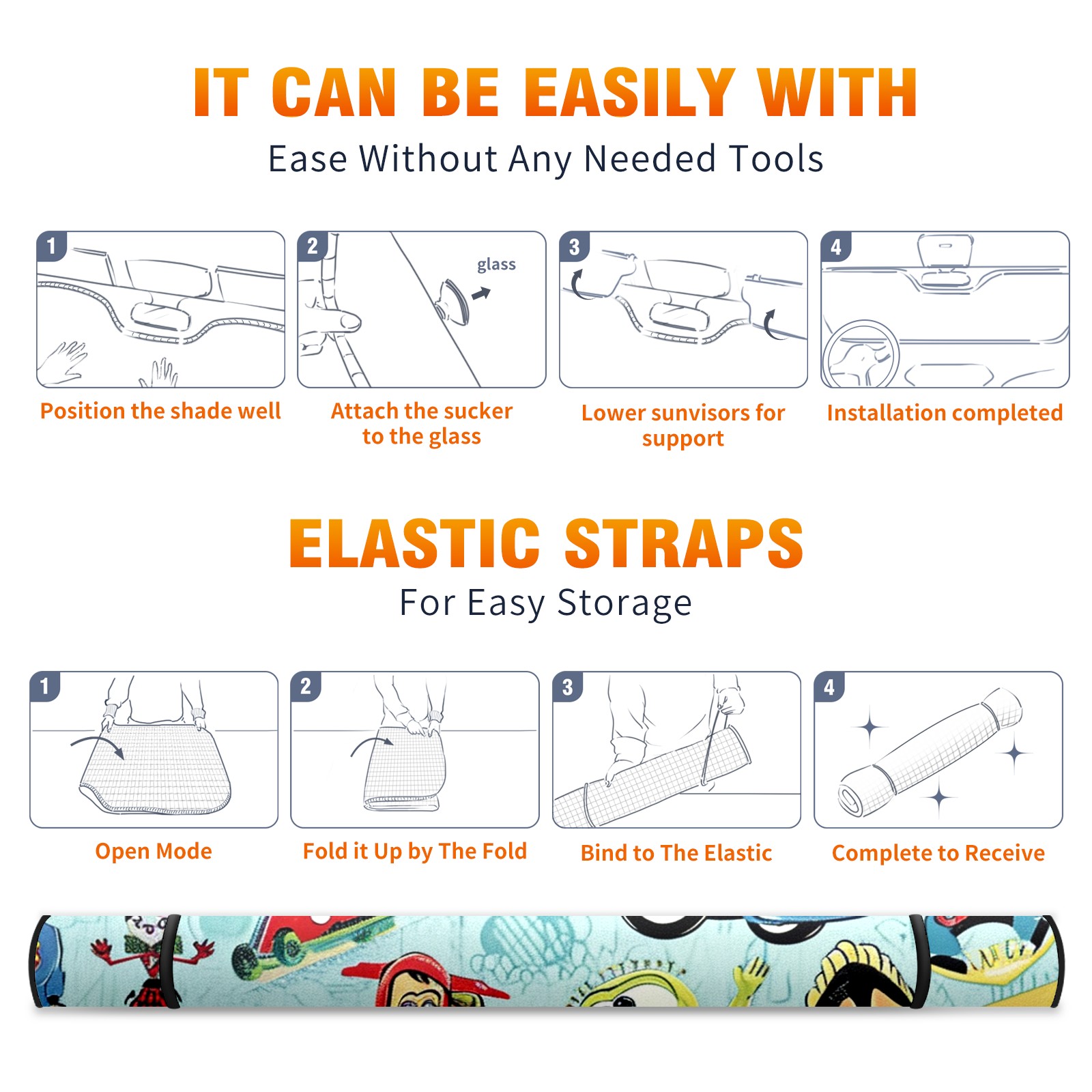 IT CAN BE EASILY WITH
Ease Without Any Needed Tools

1
Position the shade well

2
glass
Attach the sucker to the glass

3
Lower sunvisors for support

4
Installation completed

ELASTIC STRAPS
For Easy Storage

1
Open Mode

2
Fold it Up by The Fold

3
Bind to The Elastic

4
Complete to Receive