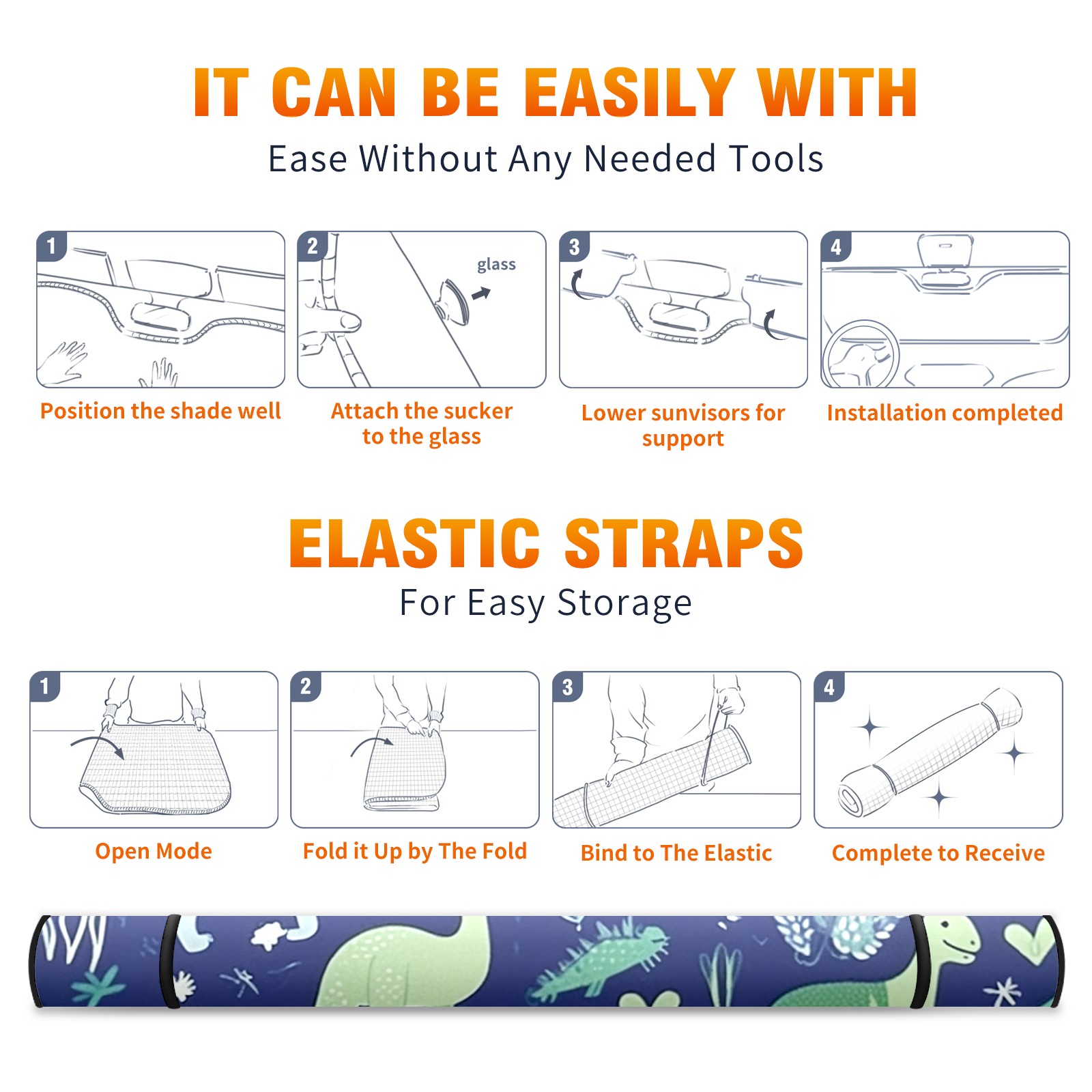 IT CAN BE EASILY WITH
Ease Without Any Needed Tools

1
Position the shade well

2
glass
Attach the sucker to the glass

3
Lower sunvisors for support

4
Installation completed

ELASTIC STRAPS
For Easy Storage

1
Open Mode

2
Fold it Up by The Fold

3
Bind to The Elastic

4
Complete to Receive