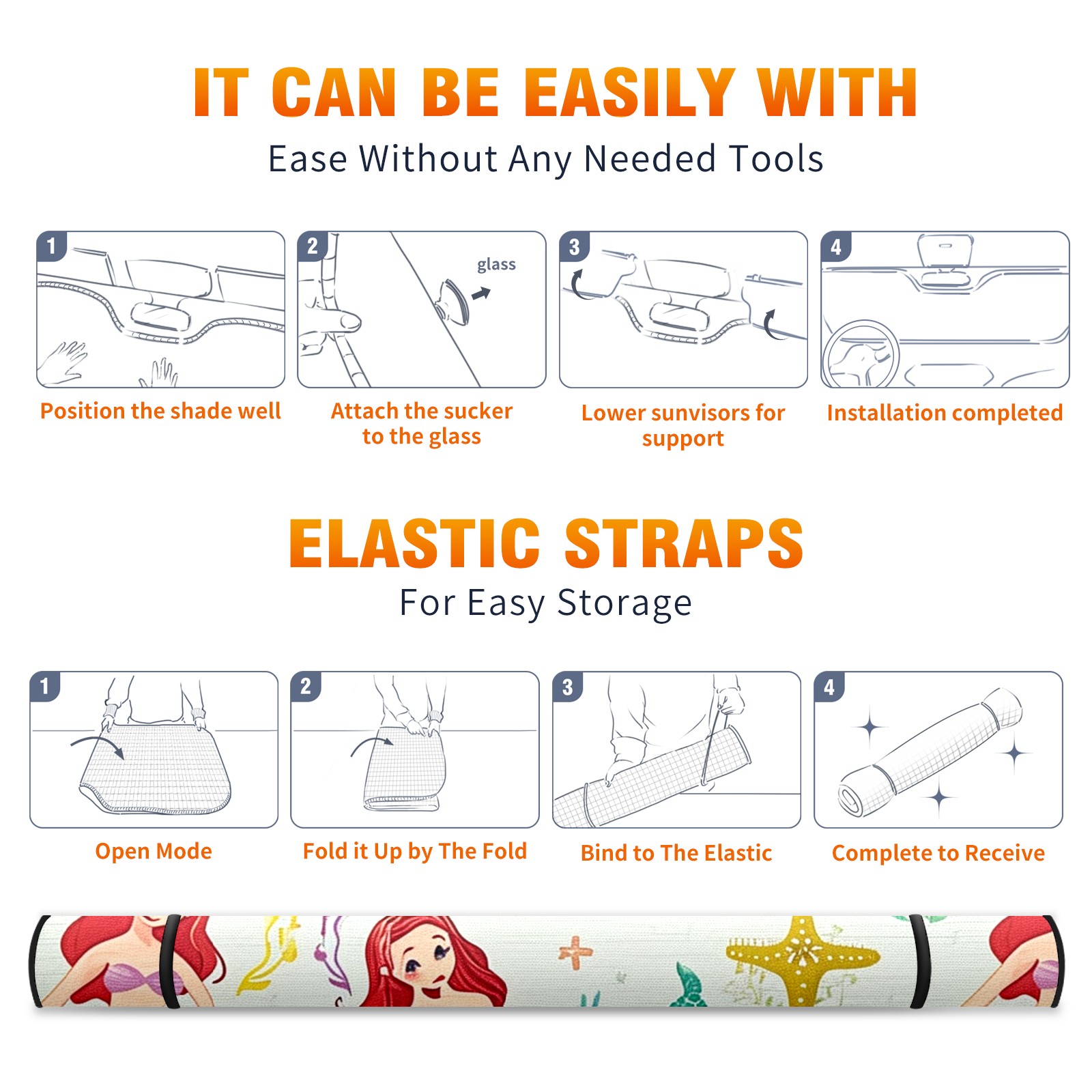 IT CAN BE EASILY WITH

Ease Without Any Needed Tools

1

Position the shade well

2

glass

Attach the sucker to the glass

3

Lower sunvisors for support

4

Installation completed

ELASTIC STRAPS

For Easy Storage

1

Open Mode

2

Fold it Up by The Fold

3

Bind to The Elastic

4

Complete to Receive