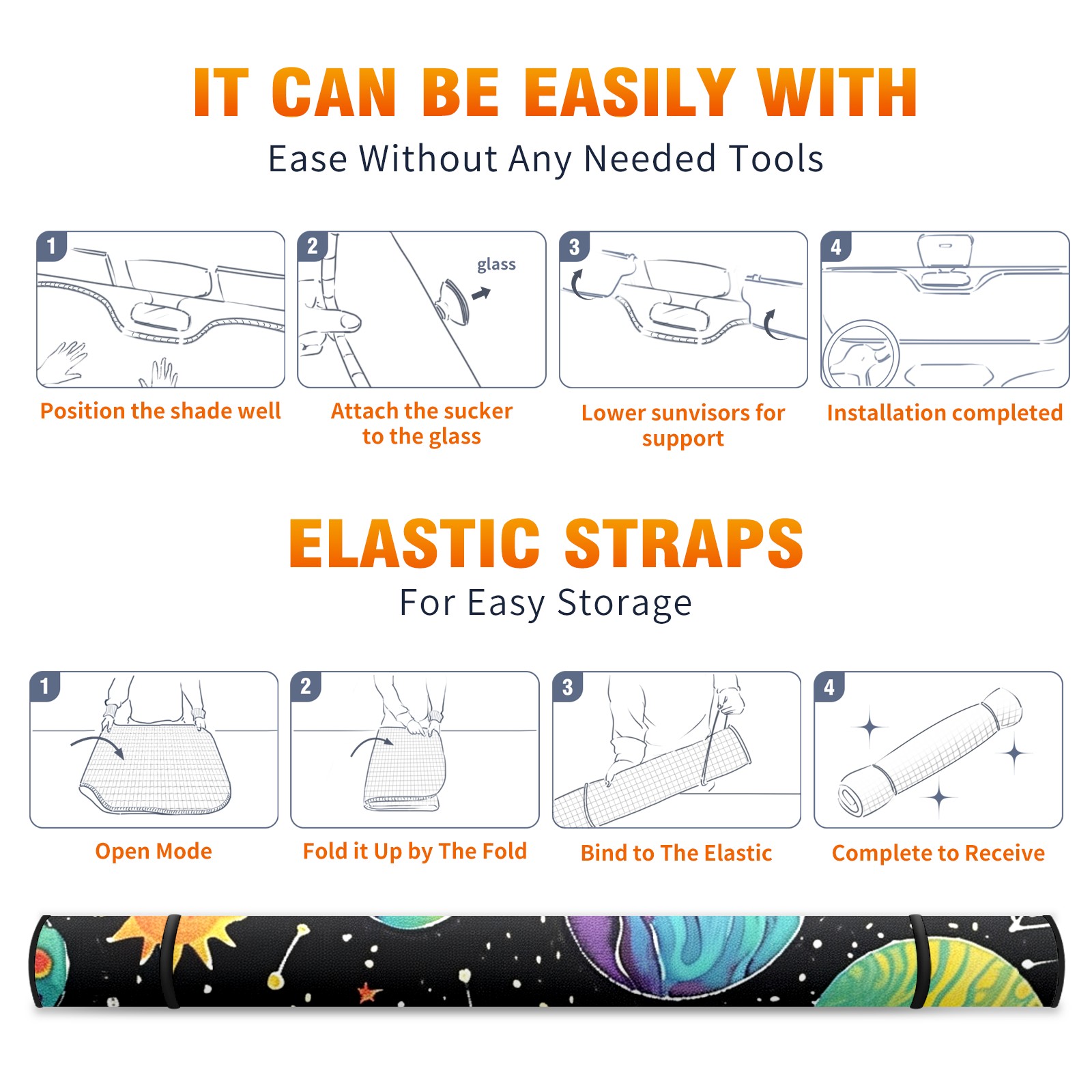 IT CAN BE EASILY WITH
Ease Without Any Needed Tools

1
Position the shade well

2
glass
Attach the sucker to the glass

3
Lower sunvisors for support

4
Installation completed

ELASTIC STRAPS
For Easy Storage

1
Open Mode

2
Fold it Up by The Fold

3
Bind to The Elastic

4
Complete to Receive