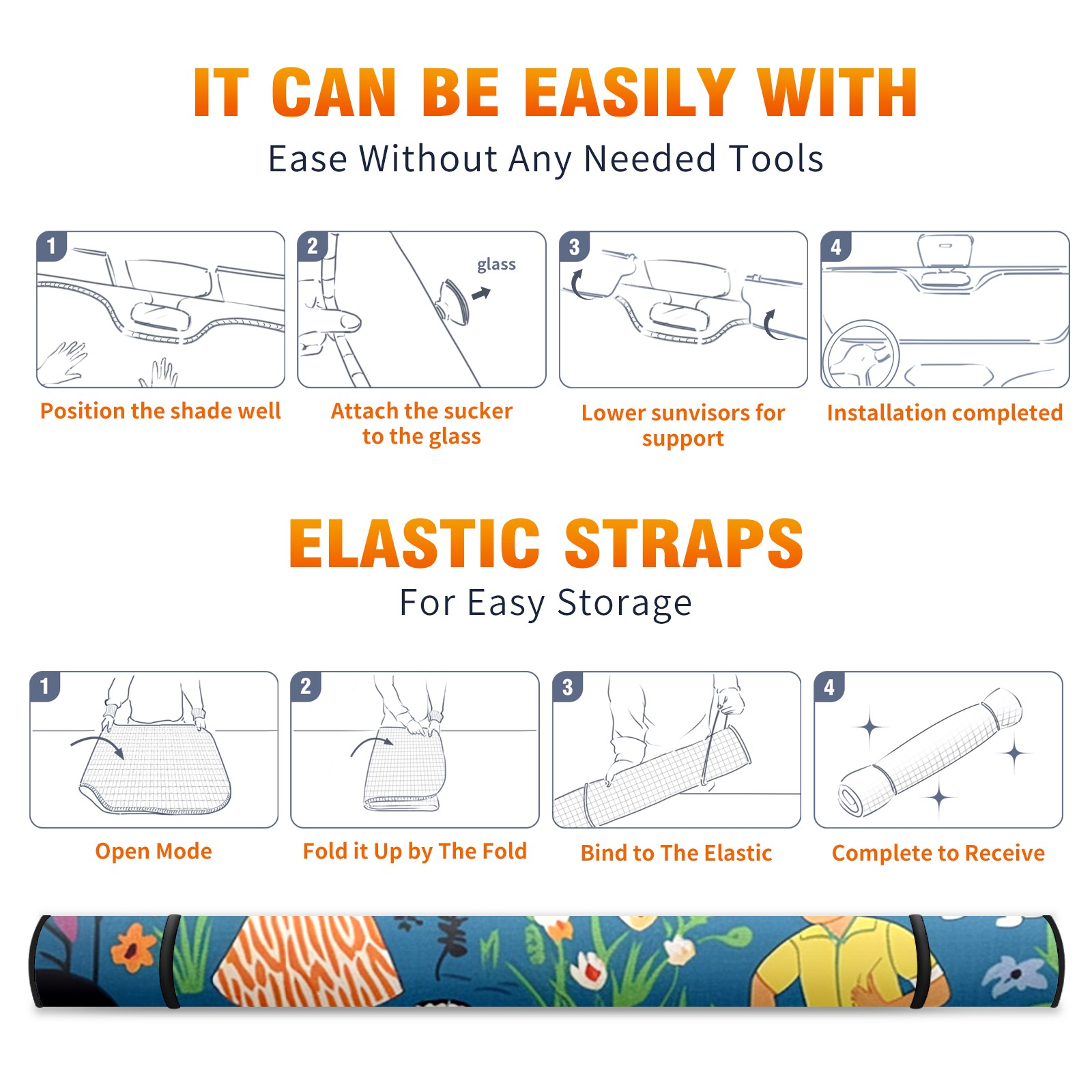 IT CAN BE EASILY WITH
Ease Without Any Needed Tools

1
Position the shade well

2
glass
Attach the sucker to the glass

3
Lower sunvisors for support

4
Installation completed

ELASTIC STRAPS
For Easy Storage

1
Open Mode

2
Fold it Up by The Fold

3
Bind to The Elastic

4
Complete to Receive