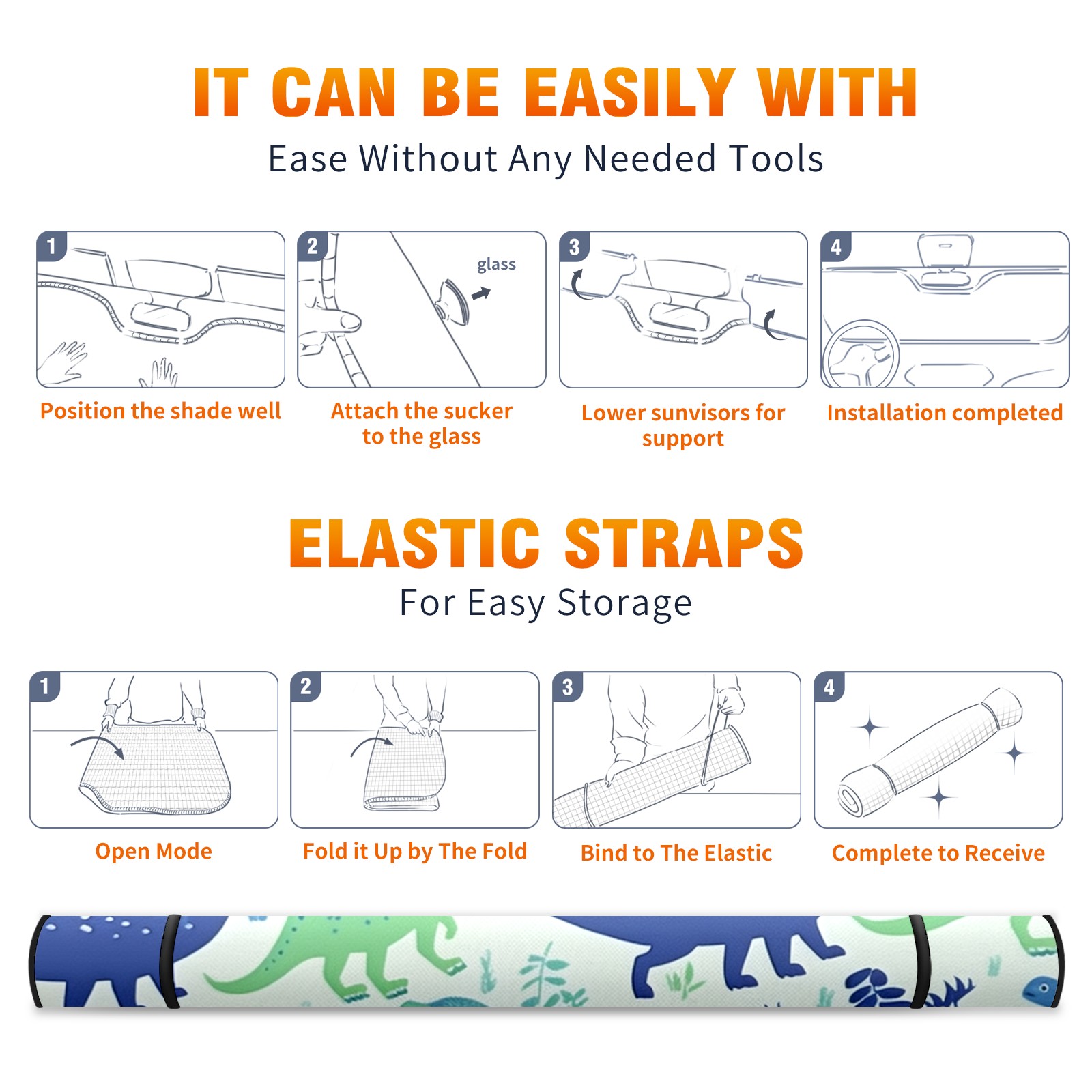 IT CAN BE EASILY WITH
Ease Without Any Needed Tools

1
Position the shade well

2
glass
Attach the sucker to the glass

3
Lower sunvisors for support

4
Installation completed

ELASTIC STRAPS
For Easy Storage

1
Open Mode

2
Fold it Up by The Fold

3
Bind to The Elastic

4
Complete to Receive