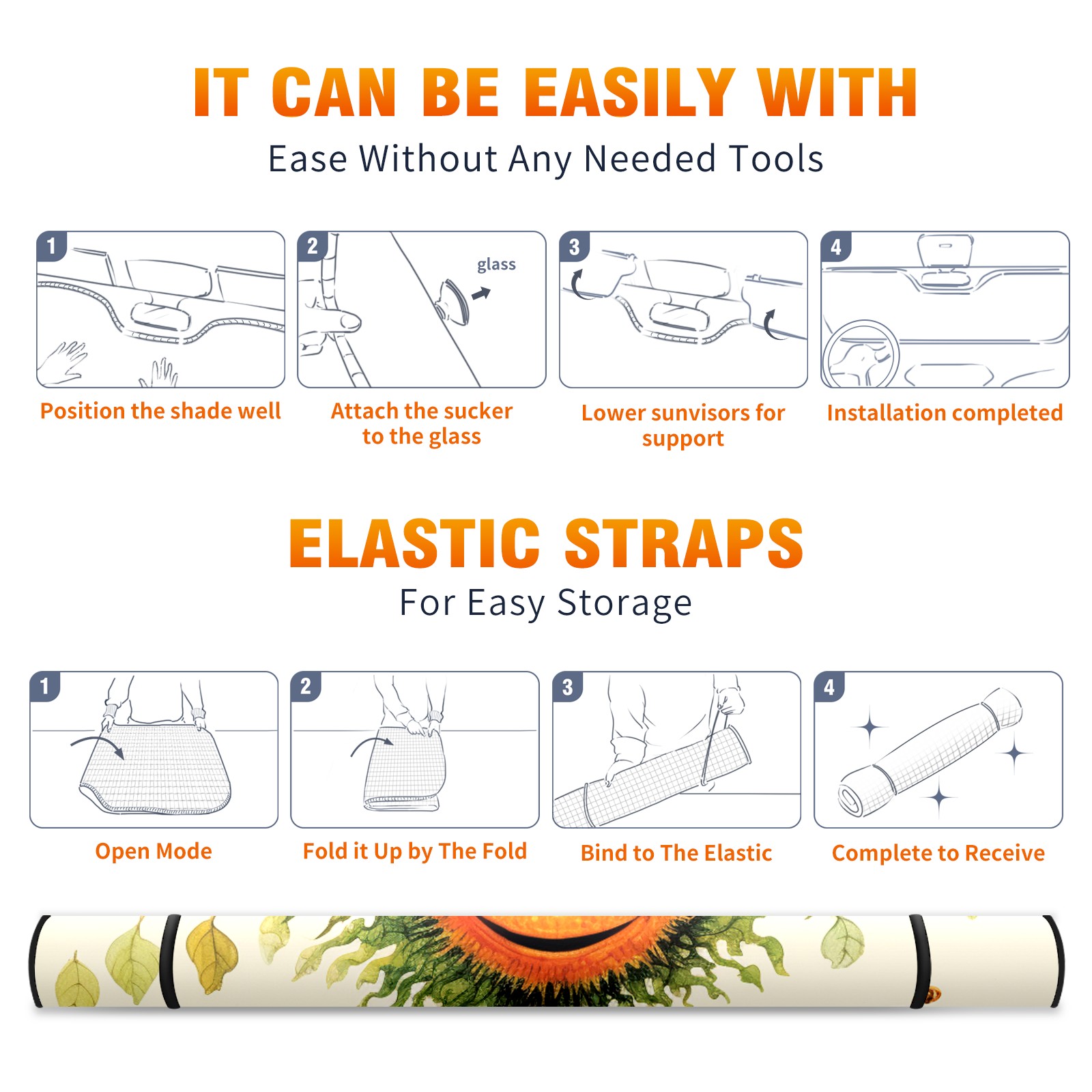 IT CAN BE EASILY WITH
Ease Without Any Needed Tools

1
Position the shade well

2
glass
Attach the sucker to the glass

3
Lower sunvisors for support

4
Installation completed

ELASTIC STRAPS
For Easy Storage

1
Open Mode

2
Fold it Up by The Fold

3
Bind to The Elastic

4
Complete to Receive