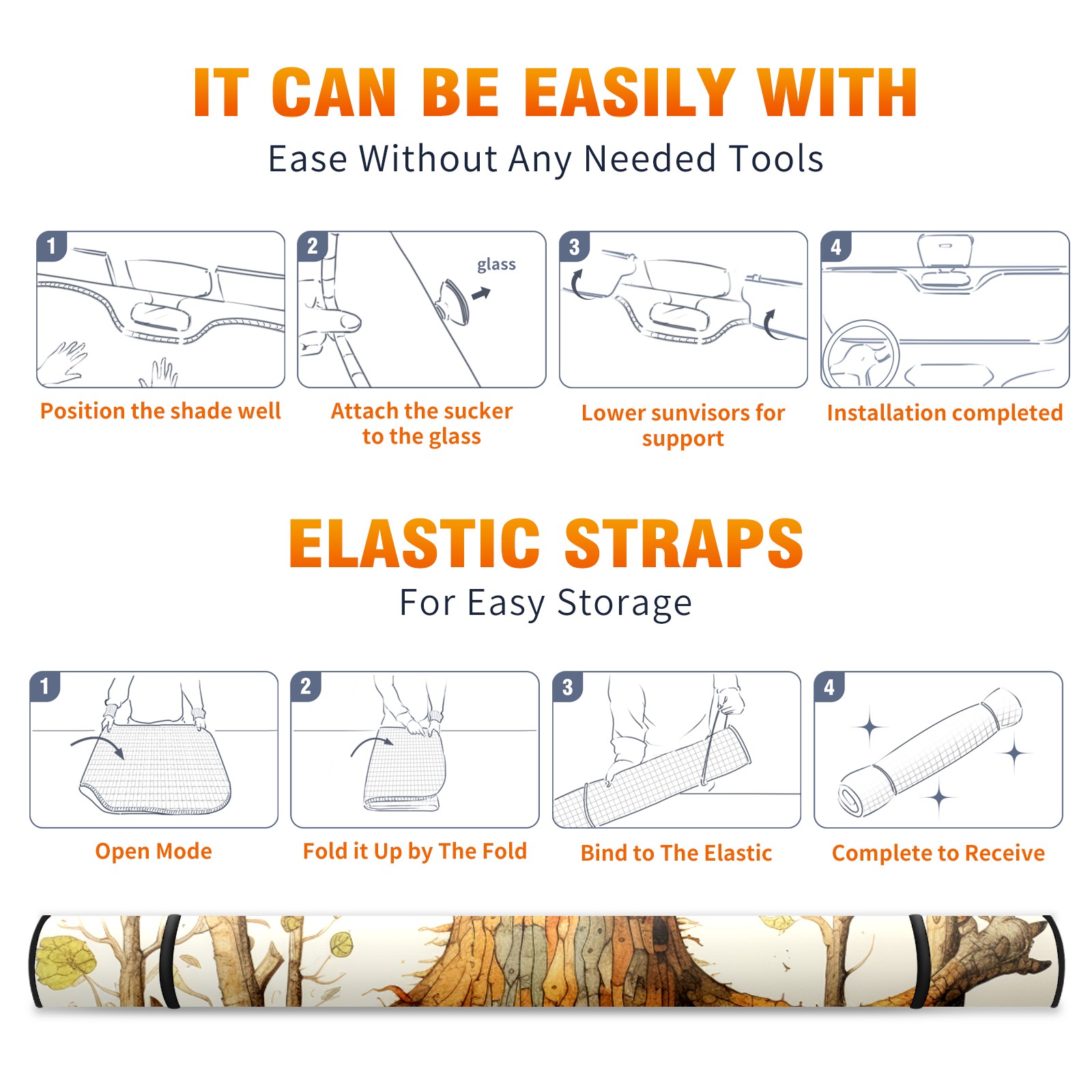 IT CAN BE EASILY WITH
Ease Without Any Needed Tools

1
Position the shade well

2
glass
Attach the sucker to the glass

3
Lower sunvisors for support

4
Installation completed

ELASTIC STRAPS
For Easy Storage

1
Open Mode

2
Fold it Up by The Fold

3
Bind to The Elastic

4
Complete to Receive