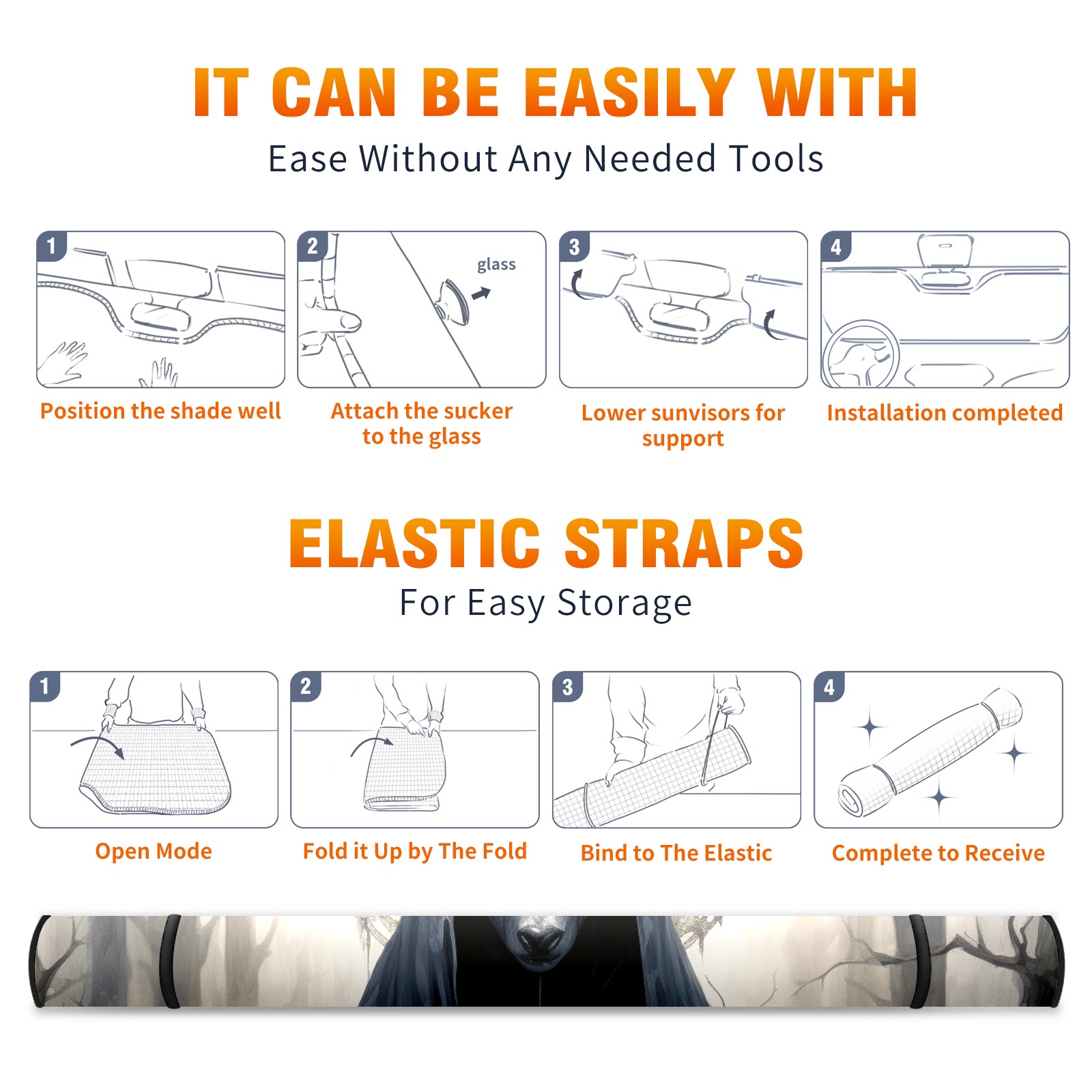 IT CAN BE EASILY WITH

Ease Without Any Needed Tools

1

Position the shade well

2

glass

Attach the sucker to the glass

3

Lower sunvisors for support

4

Installation completed

ELASTIC STRAPS

For Easy Storage

1

Open Mode

2

Fold it Up by The Fold

3

Bind to The Elastic

4

Complete to Receive