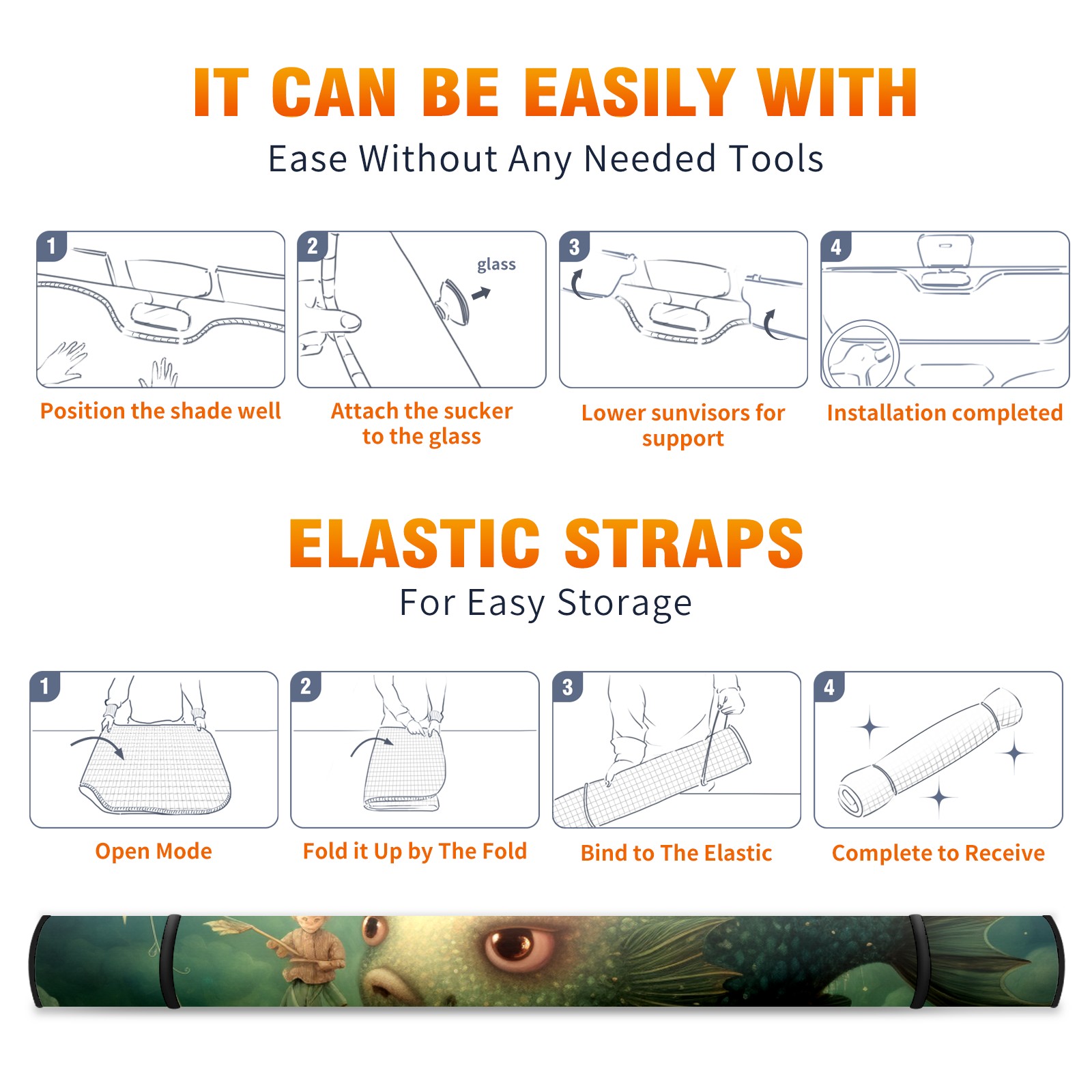 IT CAN BE EASILY WITH
Ease Without Any Needed Tools

1
Position the shade well

2
glass
Attach the sucker to the glass

3
Lower sunvisors for support

4
Installation completed

ELASTIC STRAPS
For Easy Storage

1
Open Mode

2
Fold it Up by The Fold

3
Bind to The Elastic

4
Complete to Receive