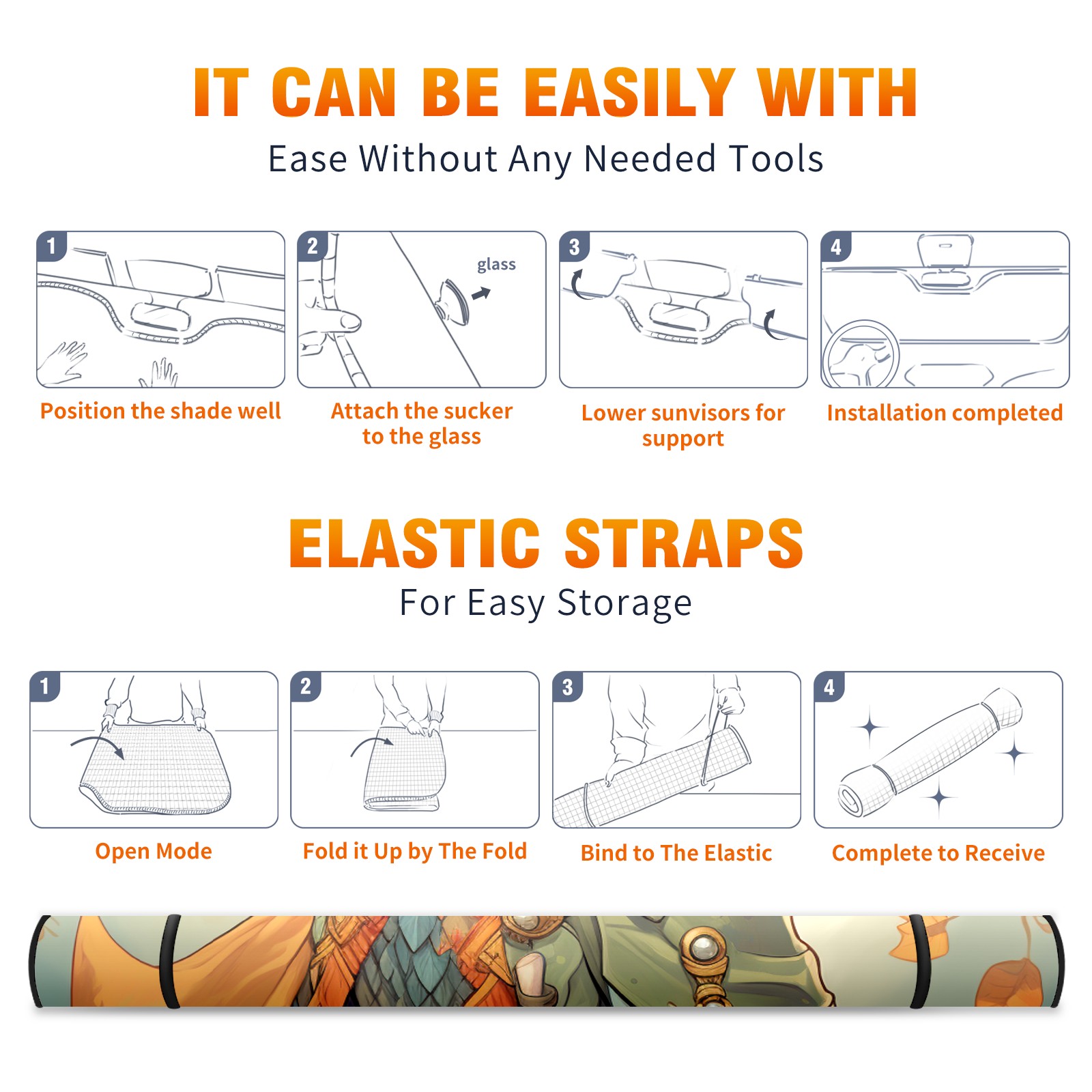 IT CAN BE EASILY WITH
Ease Without Any Needed Tools

1
Position the shade well

2
glass
Attach the sucker to the glass

3
Lower sunvisors for support

4
Installation completed

ELASTIC STRAPS
For Easy Storage

1
Open Mode

2
Fold it Up by The Fold

3
Bind to The Elastic

4
Complete to Receive