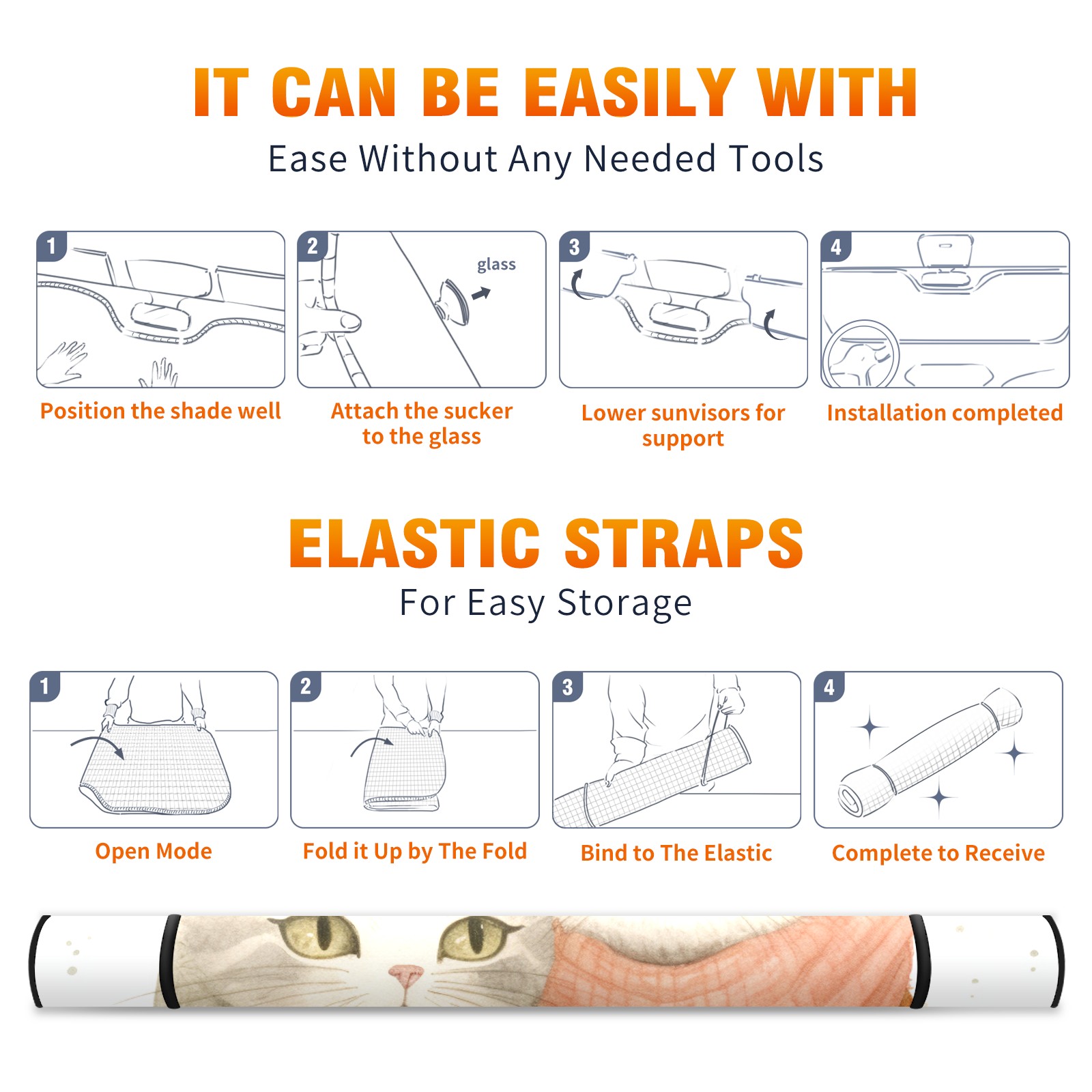 IT CAN BE EASILY WITH
Ease Without Any Needed Tools

1
Position the shade well

2
glass
Attach the sucker to the glass

3
Lower sunvisors for support

4
Installation completed

ELASTIC STRAPS
For Easy Storage

1
Open Mode

2
Fold it Up by The Fold

3
Bind to The Elastic

4
Complete to Receive