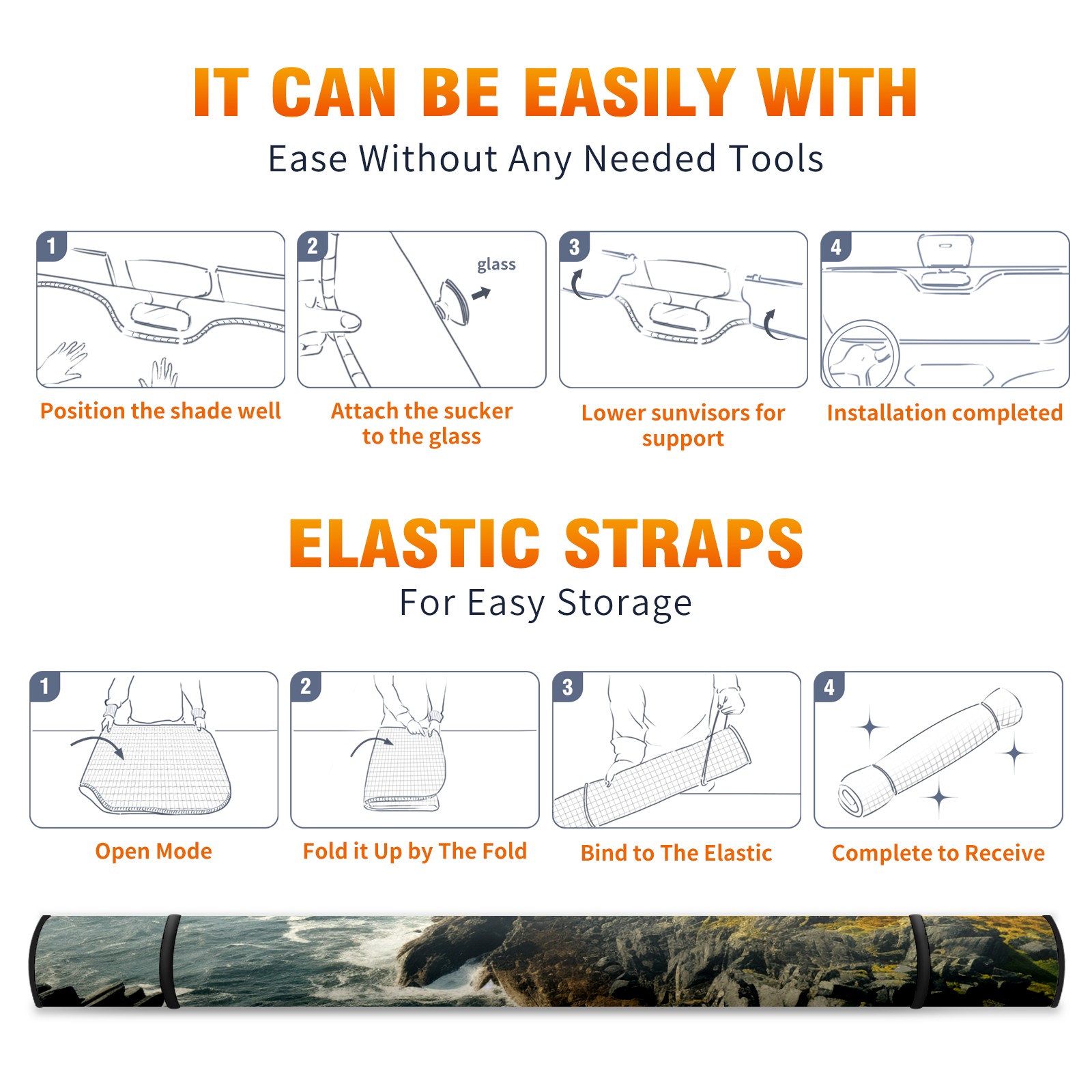 IT CAN BE EASILY WITH
Ease Without Any Needed Tools

1
Position the shade well

2
glass
Attach the sucker to the glass

3
Lower sunvisors for support

4
Installation completed

ELASTIC STRAPS
For Easy Storage

1
Open Mode

2
Fold it Up by The Fold

3
Bind to The Elastic

4
Complete to Receive