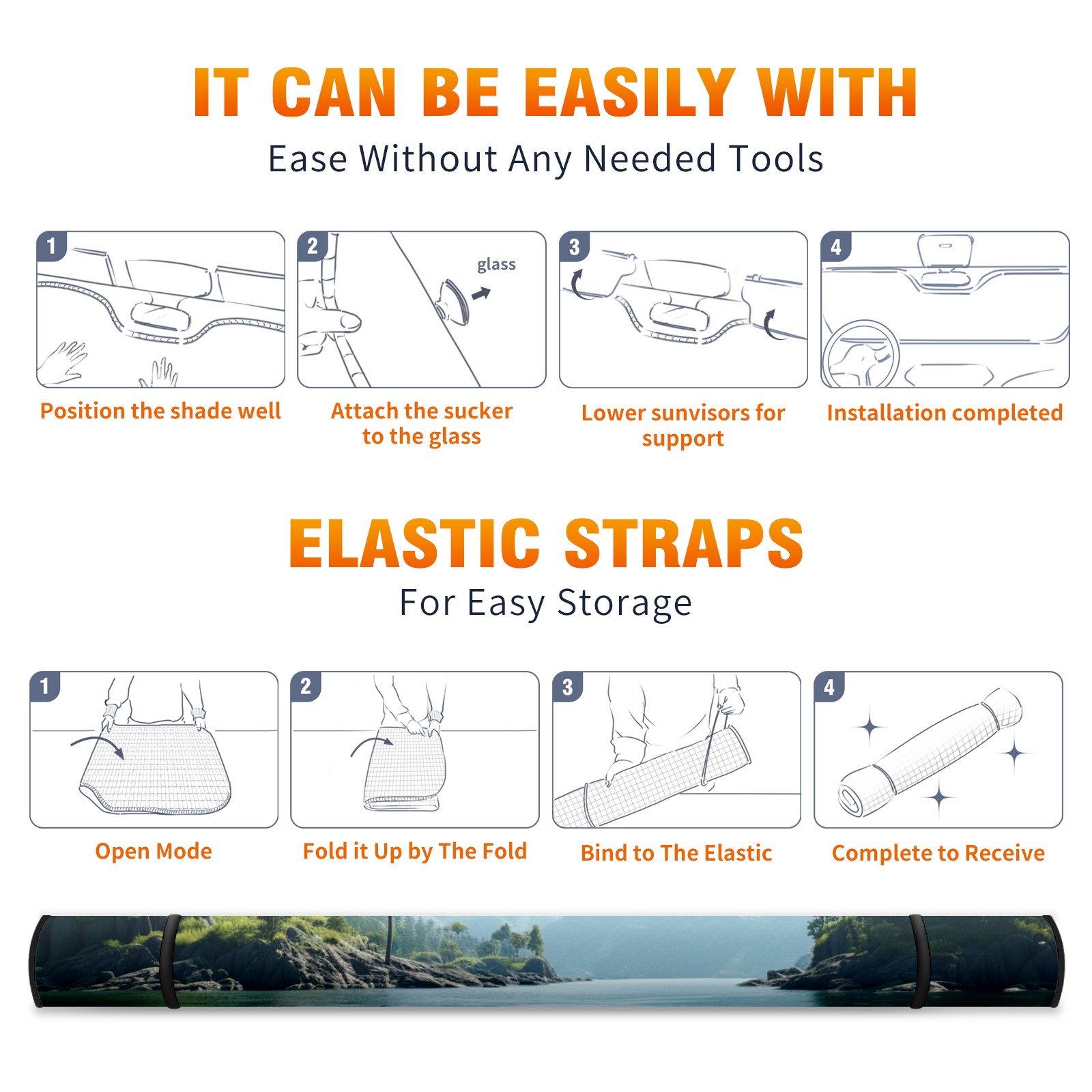 IT CAN BE EASILY WITH
Ease Without Any Needed Tools

1
Position the shade well

2
glass
Attach the sucker to the glass

3
Lower sunvisors for support

4
Installation completed

ELASTIC STRAPS
For Easy Storage

1
Open Mode

2
Fold it Up by The Fold

3
Bind to The Elastic

4
Complete to Receive