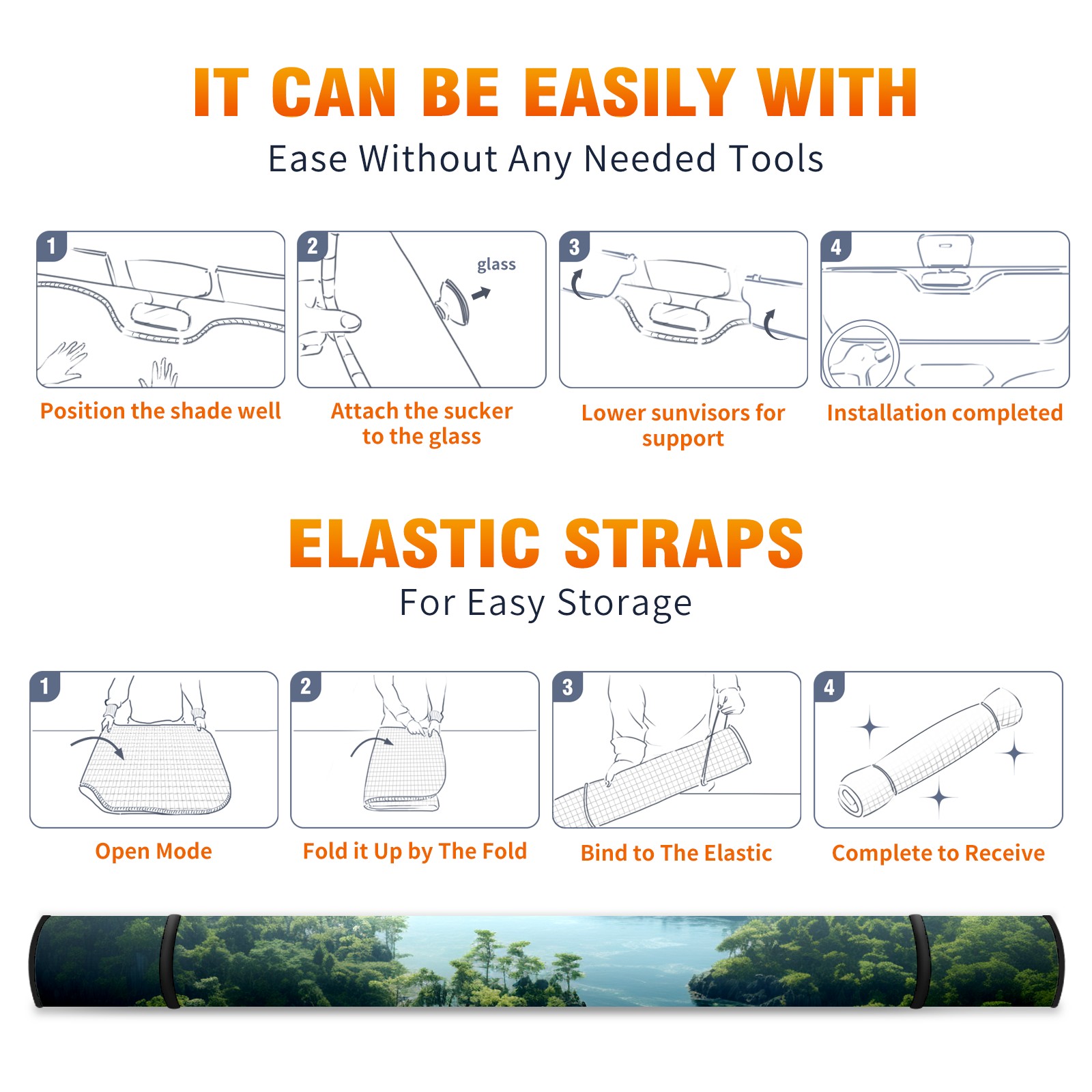 IT CAN BE EASILY WITH
Ease Without Any Needed Tools

1
Position the shade well

2
glass
Attach the sucker to the glass

3
Lower sunvisors for support

4
Installation completed

ELASTIC STRAPS
For Easy Storage

1
Open Mode

2
Fold it Up by The Fold

3
Bind to The Elastic

4
Complete to Receive