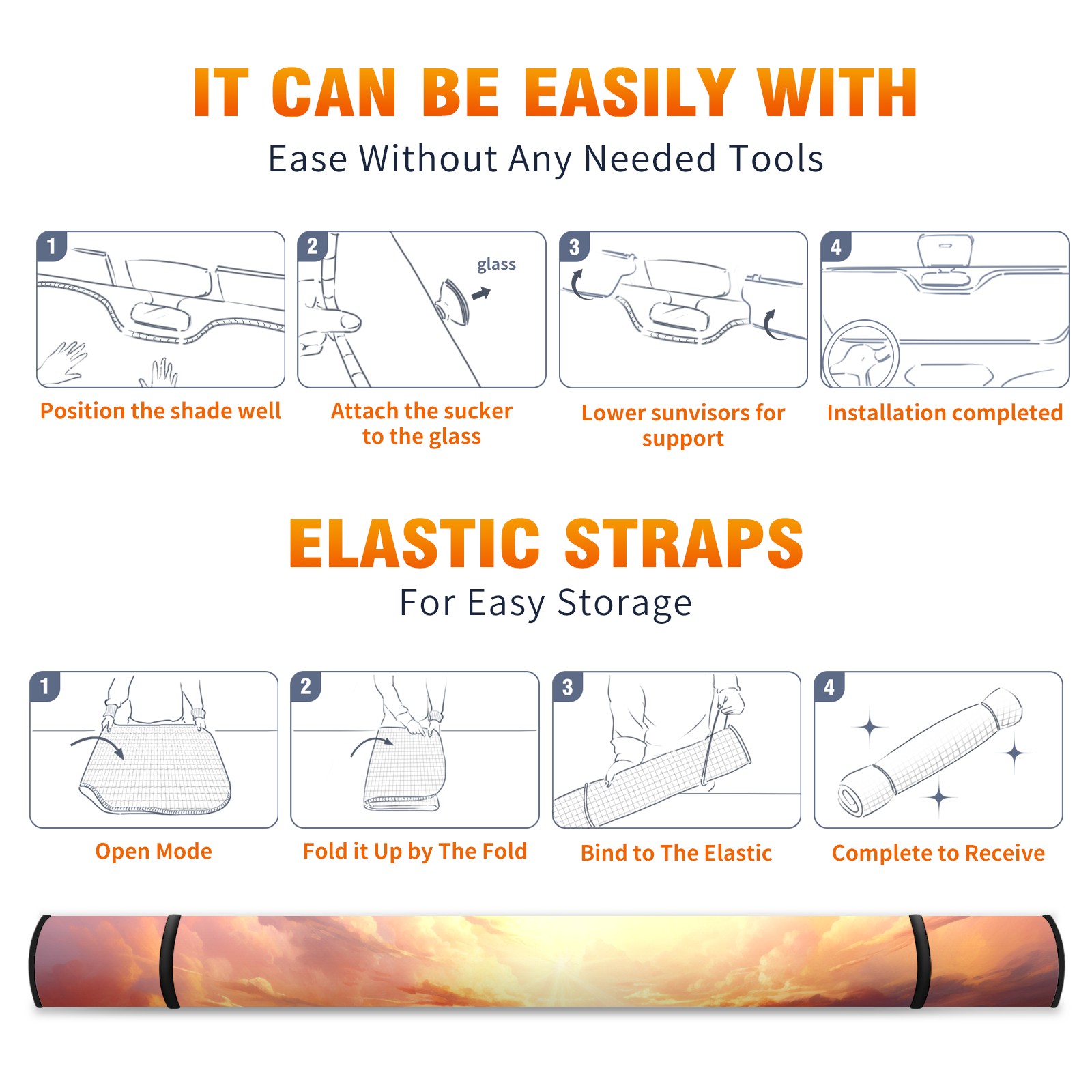 IT CAN BE EASILY WITH
Ease Without Any Needed Tools

1
Position the shade well

2
glass
Attach the sucker to the glass

3
Lower sunvisors for support

4
Installation completed

ELASTIC STRAPS
For Easy Storage

1
Open Mode

2
Fold it Up by The Fold

3
Bind to The Elastic

4
Complete to Receive