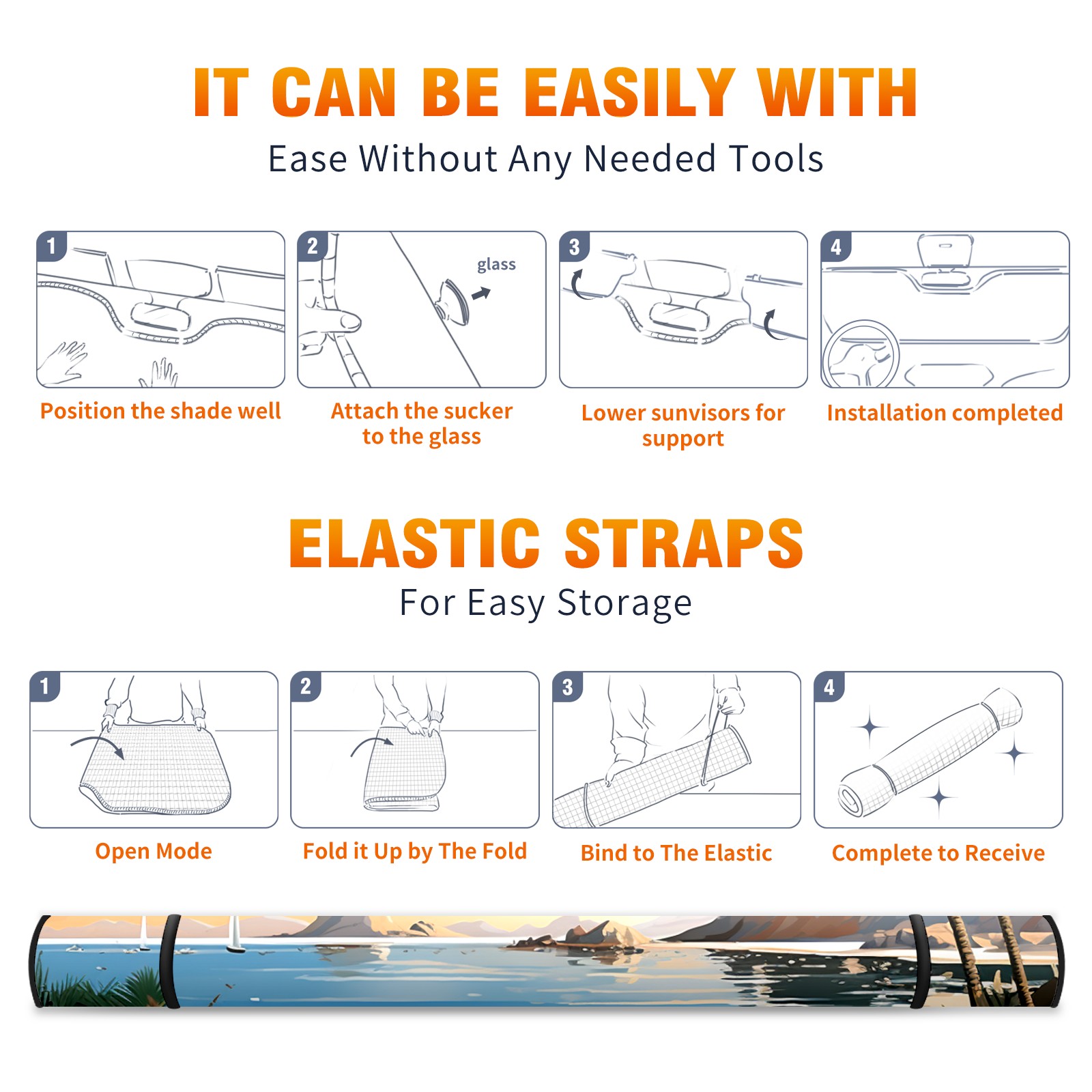 IT CAN BE EASILY WITH

Ease Without Any Needed Tools

1

Position the shade well

2

glass

Attach the sucker to the glass

3

Lower sunvisors for support

4

Installation completed

ELASTIC STRAPS

For Easy Storage

1

Open Mode

2

Fold it Up by The Fold

3

Bind to The Elastic

4

Complete to Receive