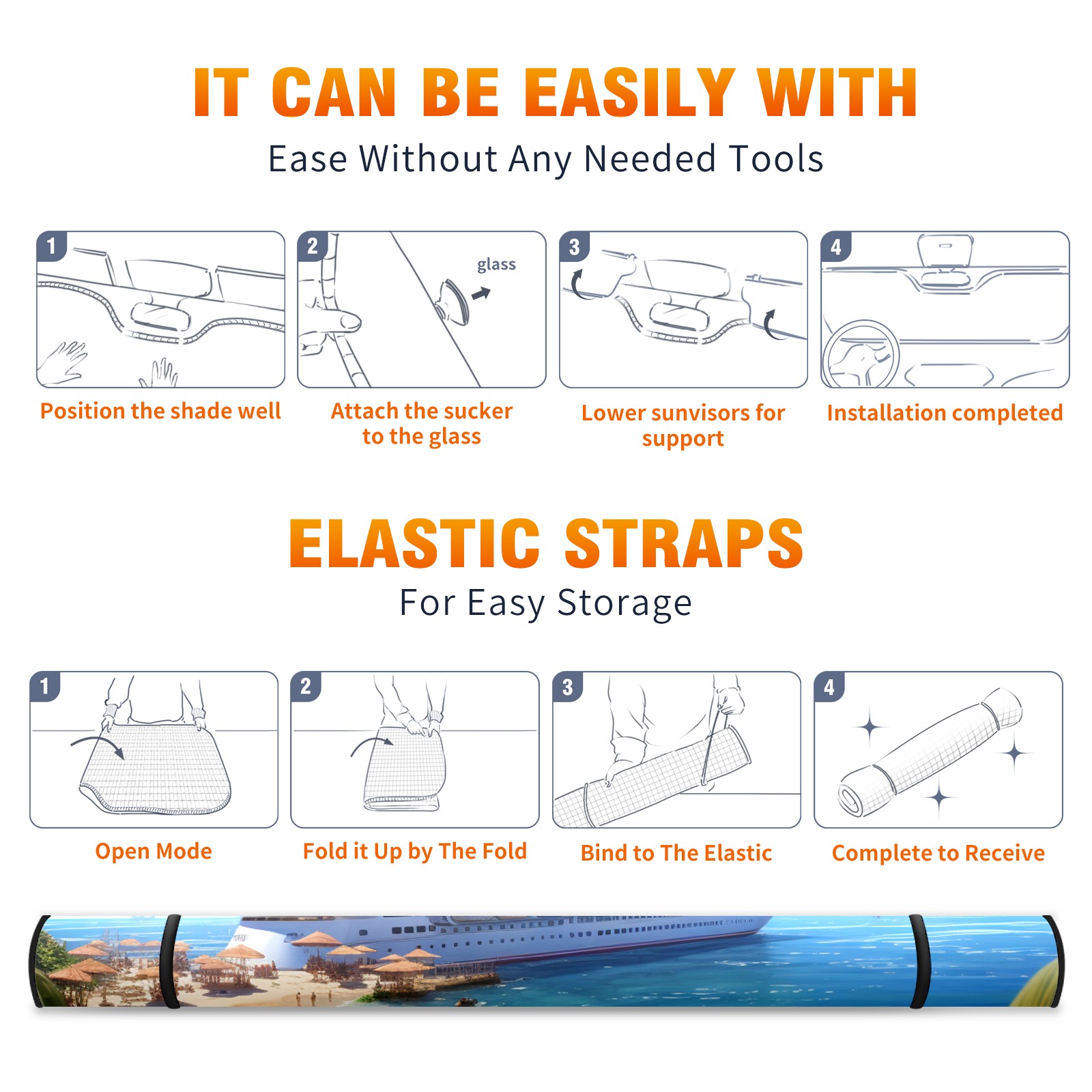 IT CAN BE EASILY WITH
Ease Without Any Needed Tools

1
Position the shade well

2
glass
Attach the sucker to the glass

3
Lower sunvisors for support

4
Installation completed

ELASTIC STRAPS
For Easy Storage

1
Open Mode

2
Fold it Up by The Fold

3
Bind to The Elastic

4
Complete to Receive