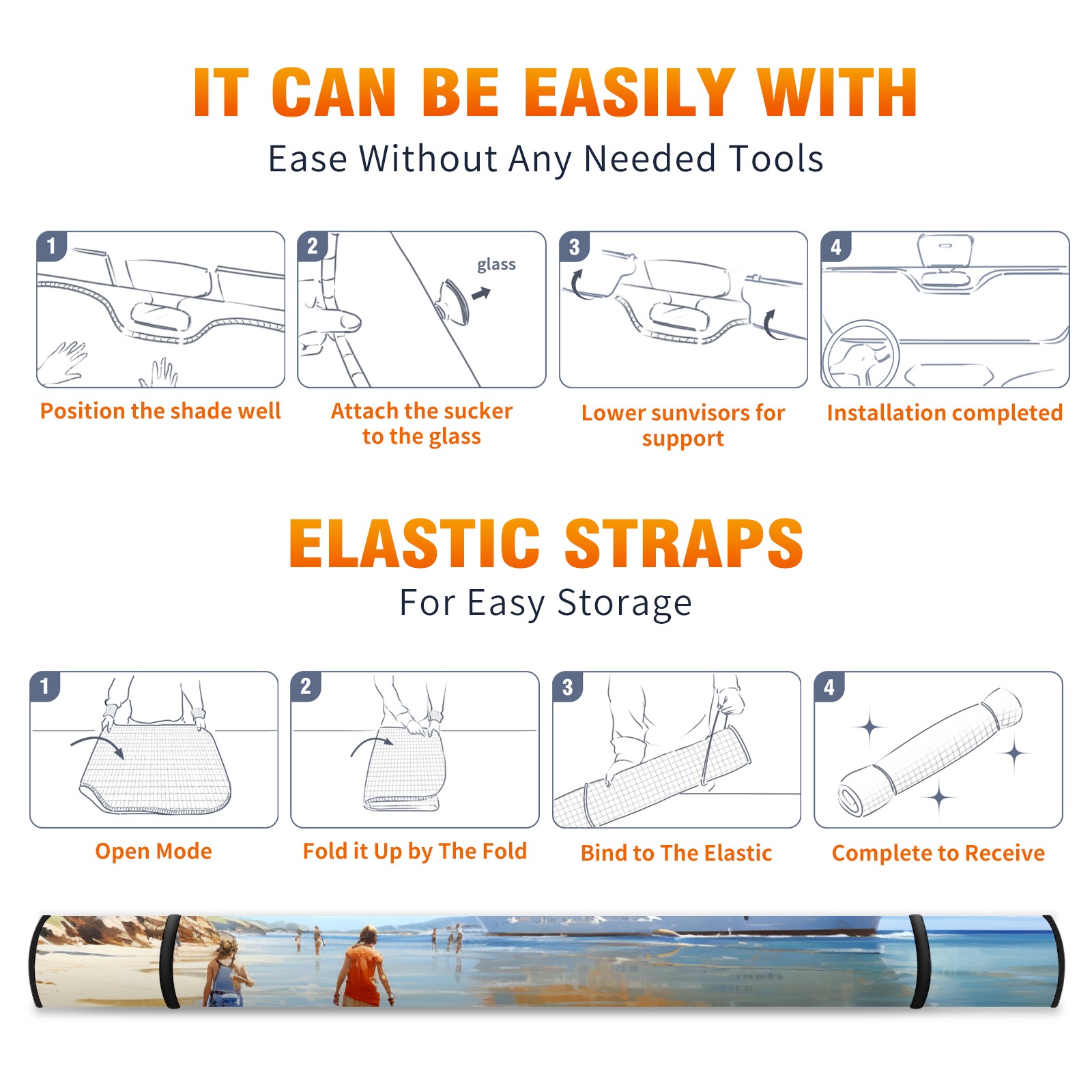 IT CAN BE EASILY WITH
Ease Without Any Needed Tools

1
Position the shade well

2
glass
Attach the sucker to the glass

3
Lower sunvisors for support

4
Installation completed

ELASTIC STRAPS
For Easy Storage

1
Open Mode

2
Fold it Up by The Fold

3
Bind to The Elastic

4
Complete to Receive