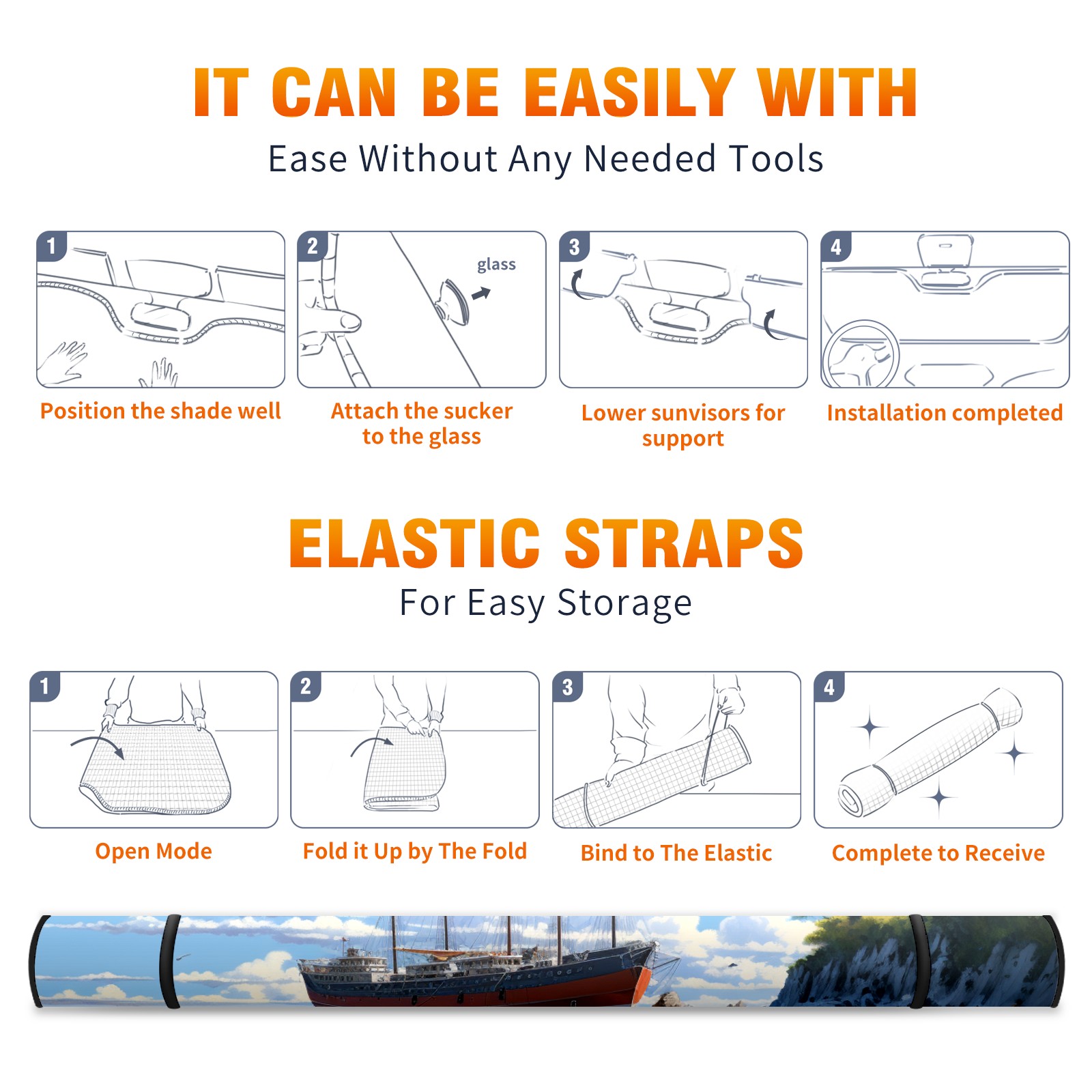 IT CAN BE EASILY WITH
Ease Without Any Needed Tools

1
Position the shade well

2
glass
Attach the sucker to the glass

3
Lower sunvisors for support

4
Installation completed

ELASTIC STRAPS
For Easy Storage

1
Open Mode

2
Fold it Up by The Fold

3
Bind to The Elastic

4
Complete to Receive