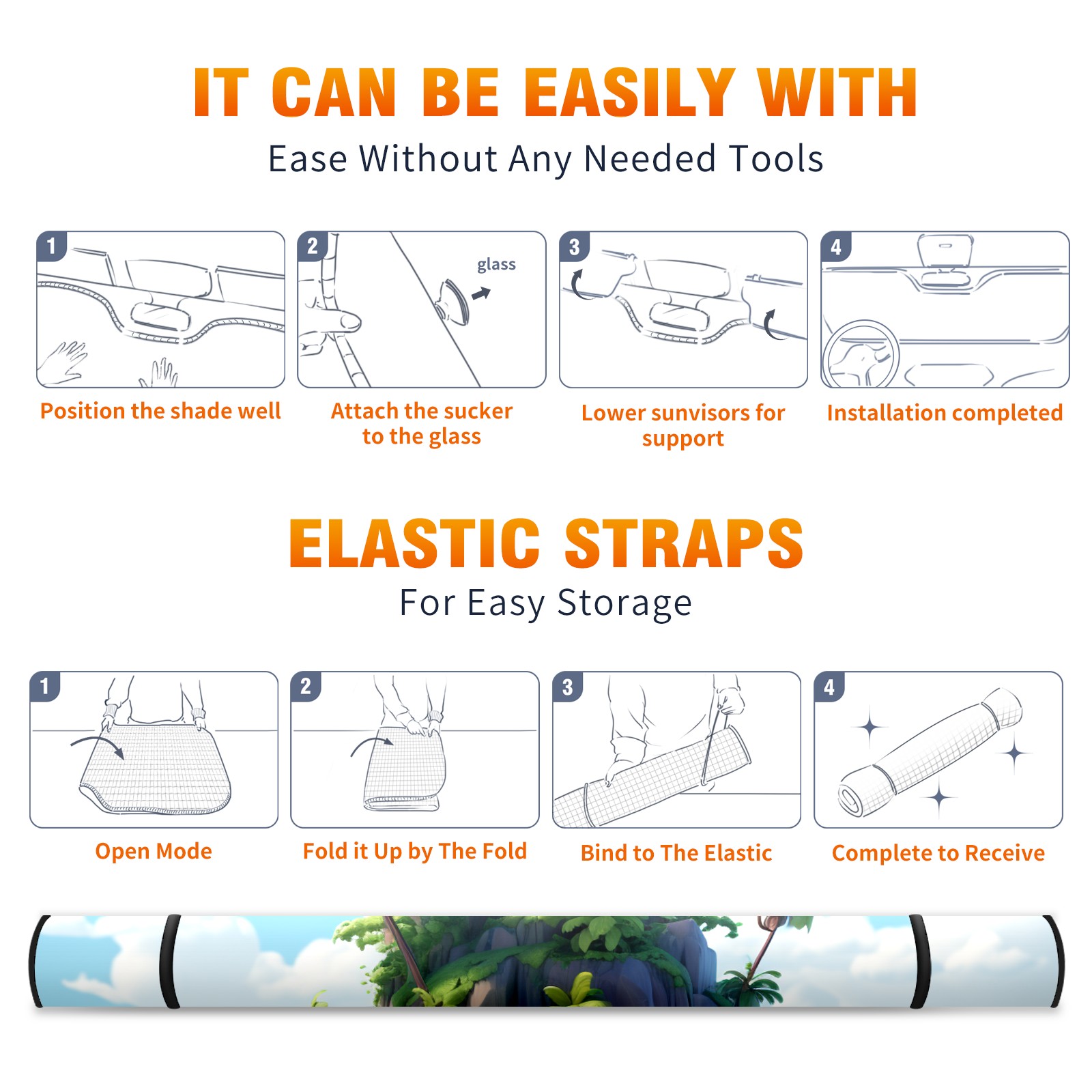 IT CAN BE EASILY WITH
Ease Without Any Needed Tools

1
Position the shade well

2
glass
Attach the sucker to the glass

3
Lower sunvisors for support

4
Installation completed

ELASTIC STRAPS
For Easy Storage

1
Open Mode

2
Fold it Up by The Fold

3
Bind to The Elastic

4
Complete to Receive