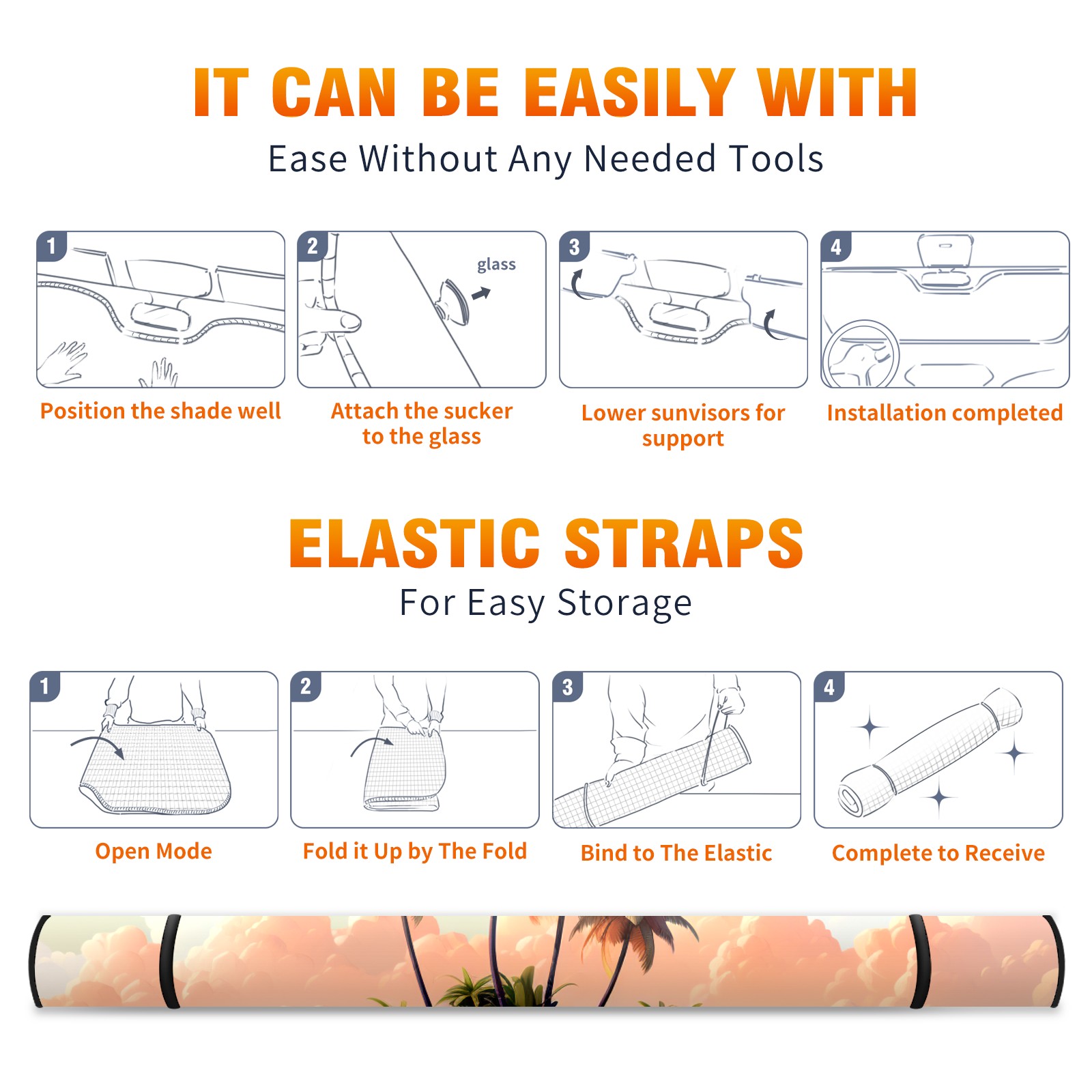 IT CAN BE EASILY WITH
Ease Without Any Needed Tools

1
Position the shade well

2
glass
Attach the sucker to the glass

3
Lower sunvisors for support

4
Installation completed

ELASTIC STRAPS
For Easy Storage

1
Open Mode

2
Fold it Up by The Fold

3
Bind to The Elastic

4
Complete to Receive