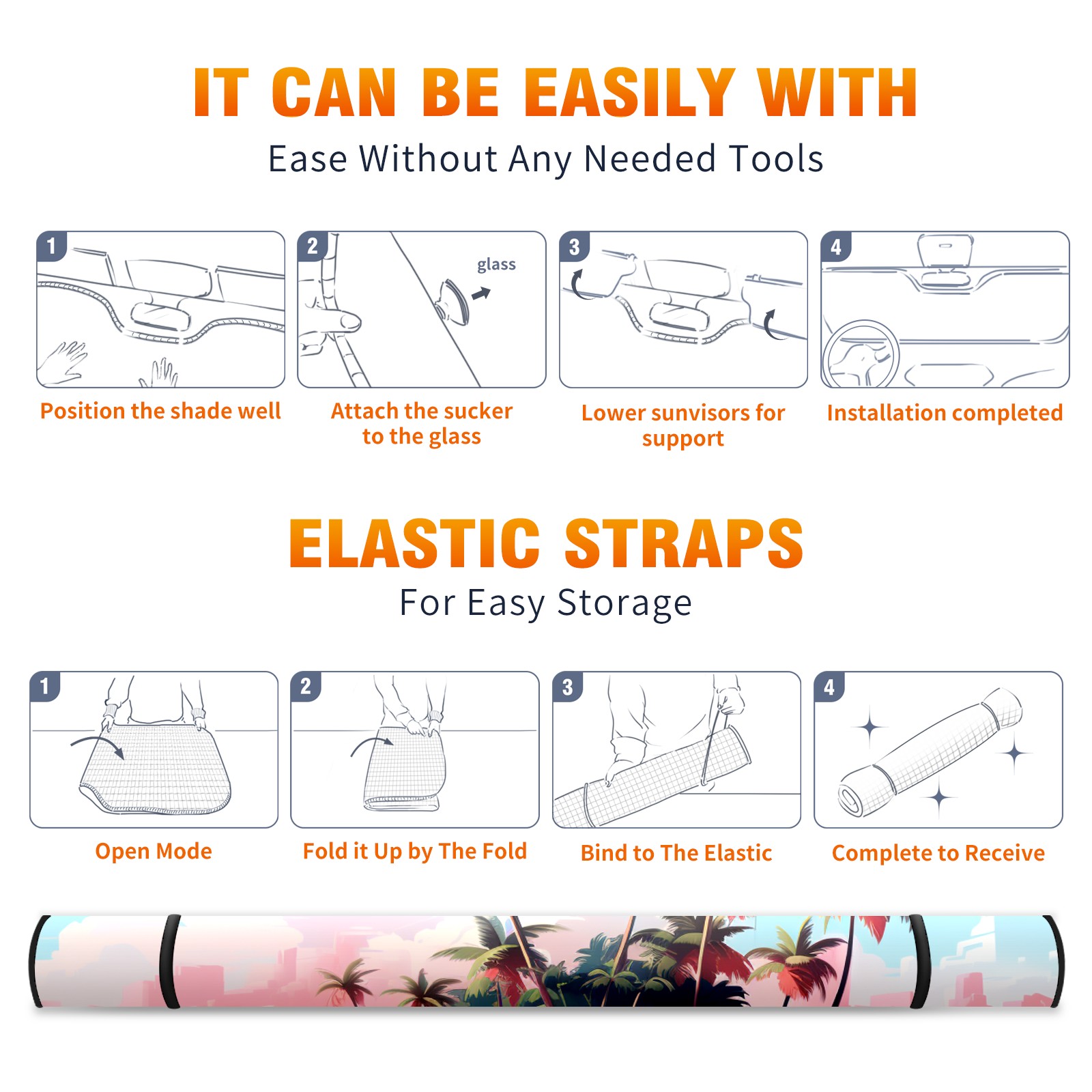 IT CAN BE EASILY WITH

Ease Without Any Needed Tools

1

Position the shade well

2

glass

Attach the sucker to the glass

3

Lower sunvisors for support

4

Installation completed

ELASTIC STRAPS

For Easy Storage

1

Open Mode

2

Fold it Up by The Fold

3

Bind to The Elastic

4

Complete to Receive