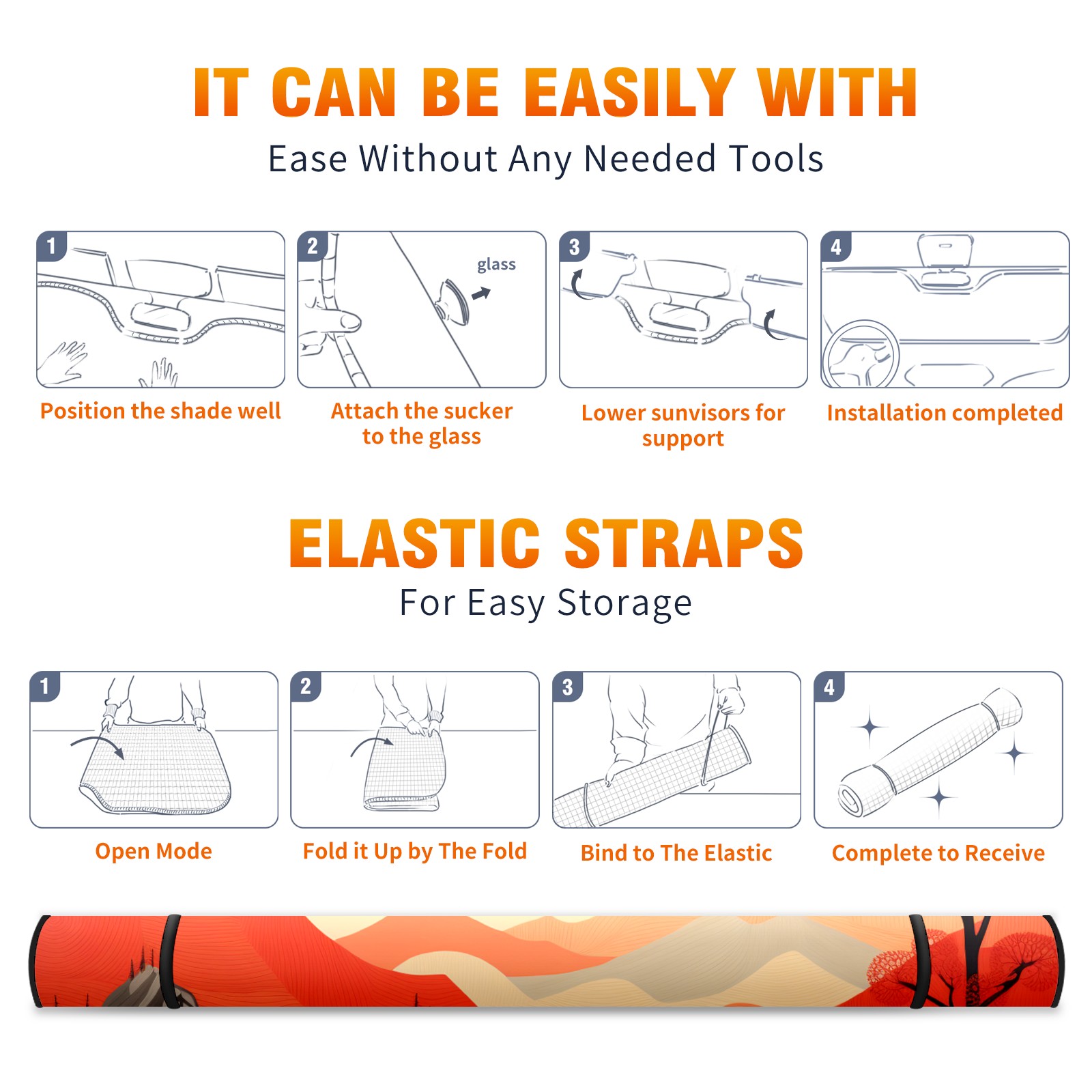 IT CAN BE EASILY WITH

Ease Without Any Needed Tools

1

Position the shade well

2

glass

Attach the sucker to the glass

3

Lower sunvisors for support

4

Installation completed

ELASTIC STRAPS

For Easy Storage

1

Open Mode

2

Fold it Up by The Fold

3

Bind to The Elastic

4

Complete to Receive