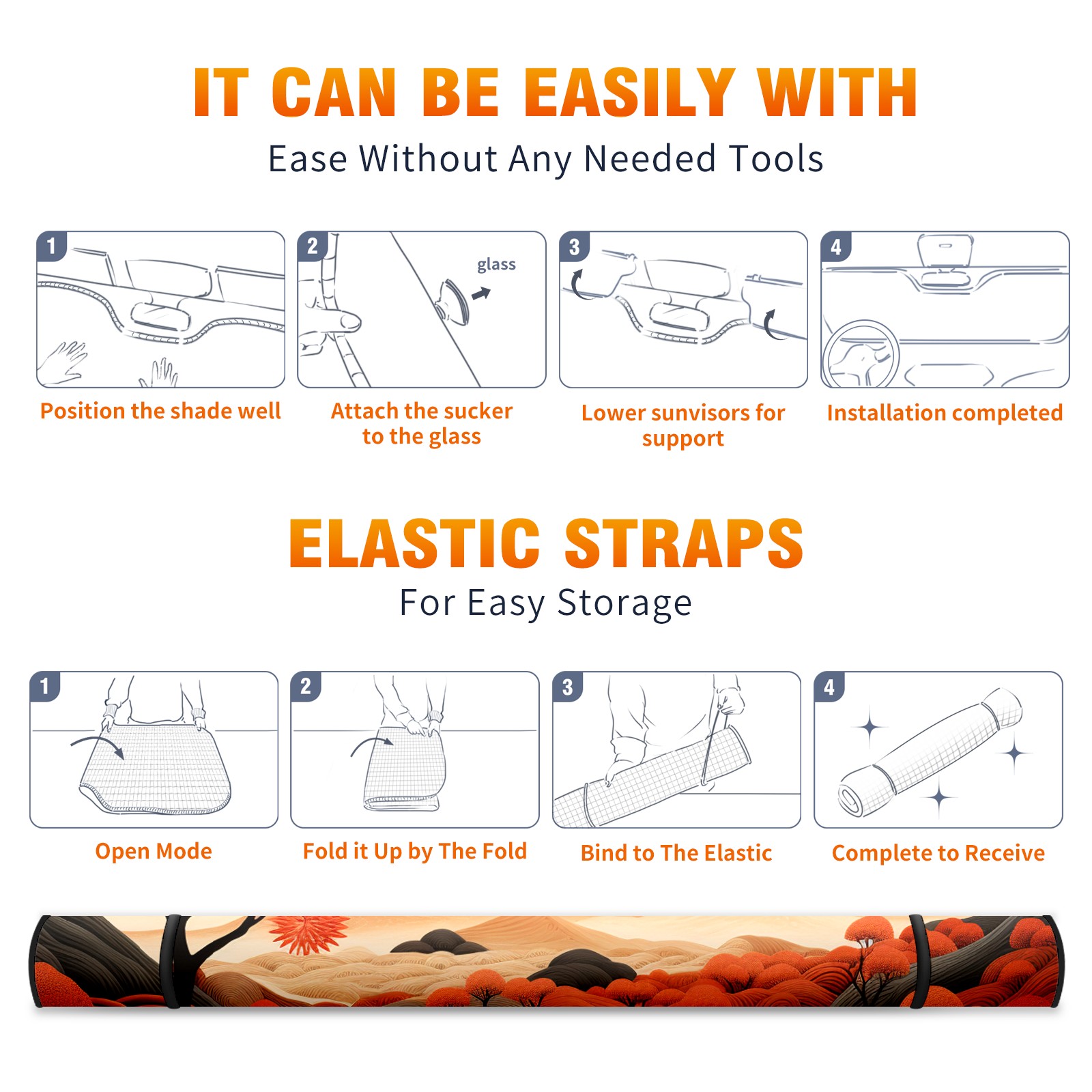 IT CAN BE EASILY WITH

Ease Without Any Needed Tools

1

Position the shade well

2

glass

Attach the sucker to the glass

3

Lower sunvisors for support

4

Installation completed

ELASTIC STRAPS

For Easy Storage

1

Open Mode

2

Fold it Up by The Fold

3

Bind to The Elastic

4

Complete to Receive