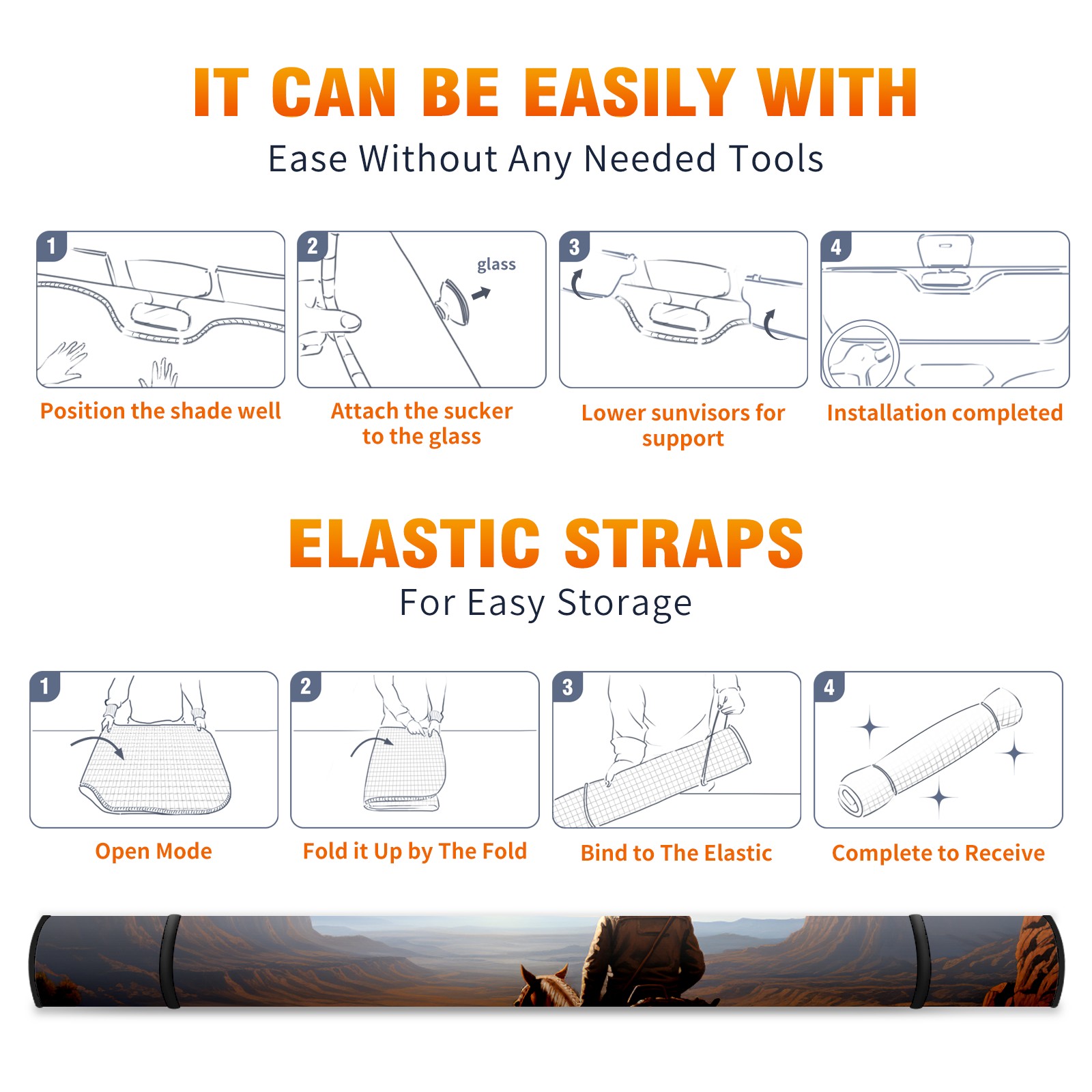 IT CAN BE EASILY WITH

Ease Without Any Needed Tools

1

Position the shade well

2

glass

Attach the sucker to the glass

3

Lower sunvisors for support

4

Installation completed

ELASTIC STRAPS

For Easy Storage

1

Open Mode

2

Fold it Up by The Fold

3

Bind to The Elastic

4

Complete to Receive