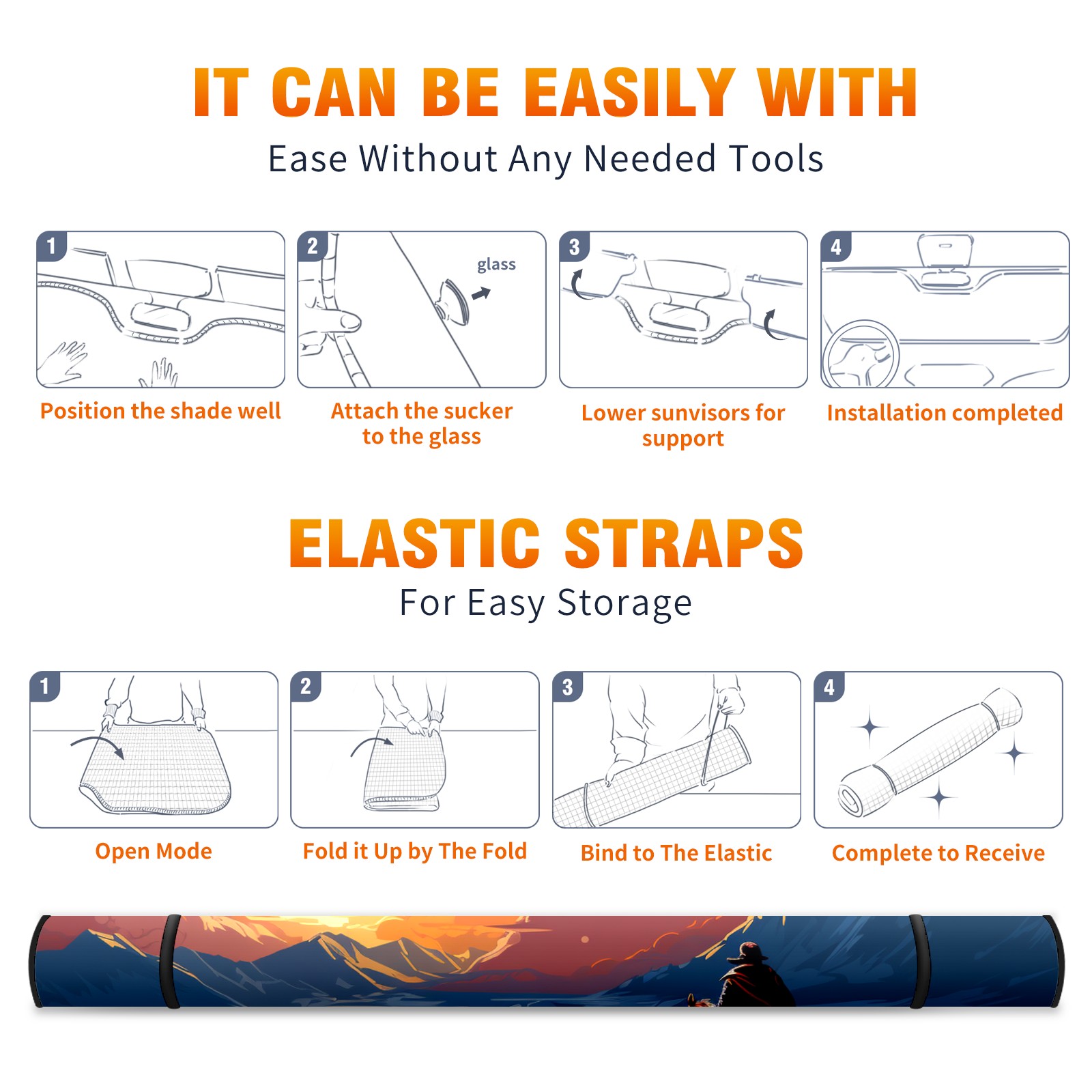 IT CAN BE EASILY WITH

Ease Without Any Needed Tools

1

Position the shade well

2

glass

Attach the sucker to the glass

3

Lower sunvisors for support

4

Installation completed

ELASTIC STRAPS

For Easy Storage

1

Open Mode

2

Fold it Up by The Fold

3

Bind to The Elastic

4

Complete to Receive