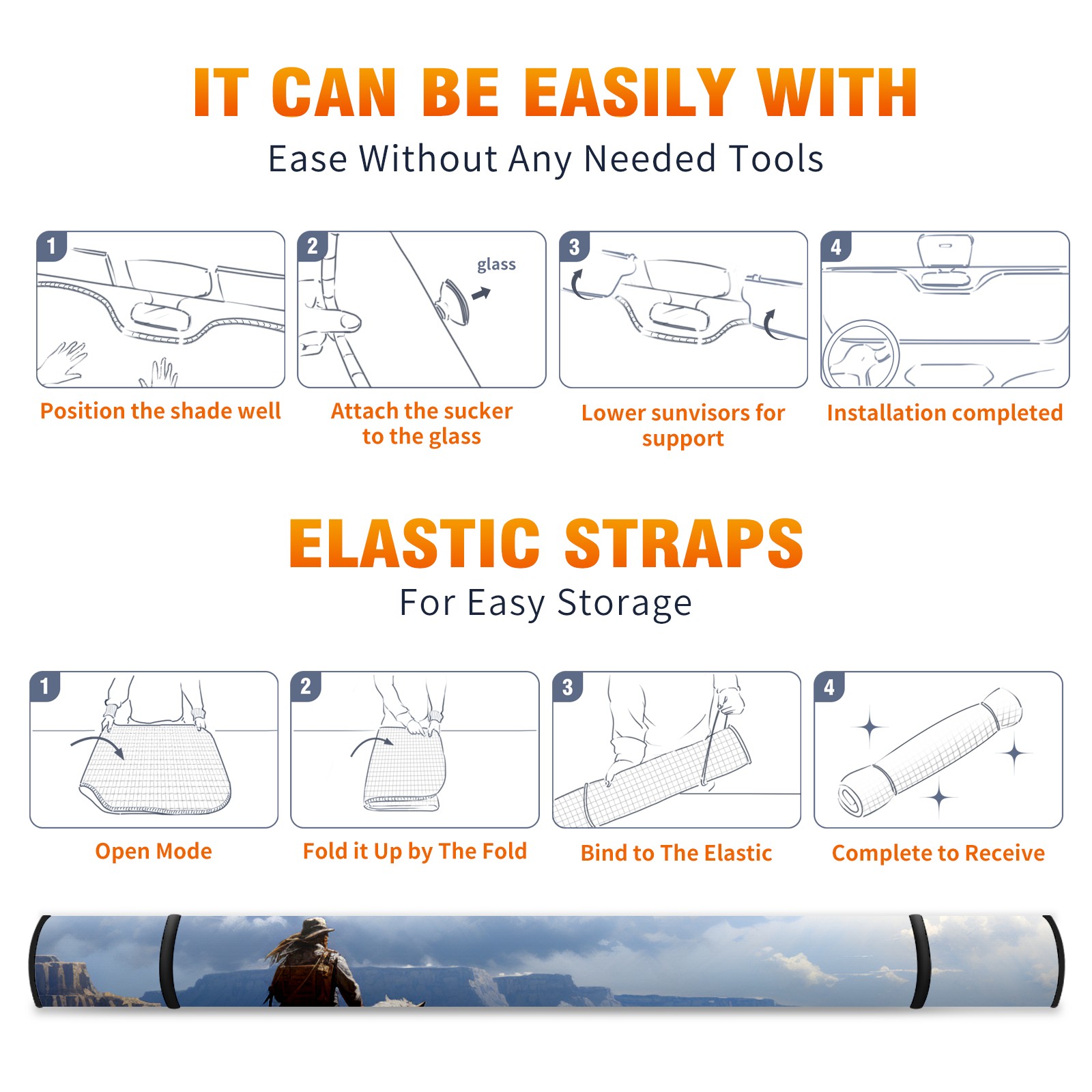 IT CAN BE EASILY WITH

Ease Without Any Needed Tools

1

Position the shade well

2

glass

Attach the sucker to the glass

3

Lower sunvisors for support

4

Installation completed

ELASTIC STRAPS

For Easy Storage

1

Open Mode

2

Fold it Up by The Fold

3

Bind to The Elastic

4

Complete to Receive