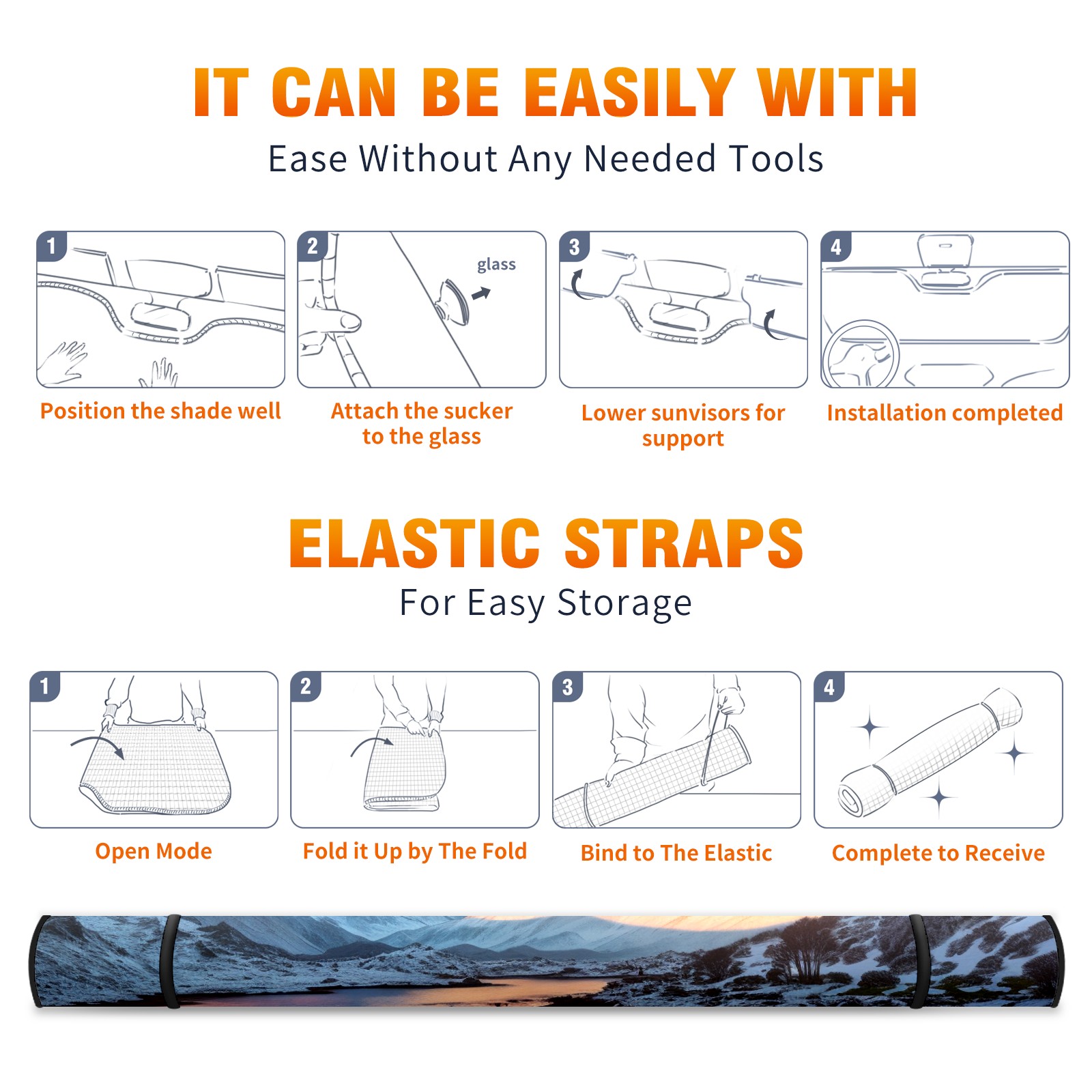 IT CAN BE EASILY WITH
Ease Without Any Needed Tools

1
Position the shade well

2
glass
Attach the sucker to the glass

3
Lower sunvisors for support

4
Installation completed

ELASTIC STRAPS
For Easy Storage

1
Open Mode

2
Fold it Up by The Fold

3
Bind to The Elastic

4
Complete to Receive