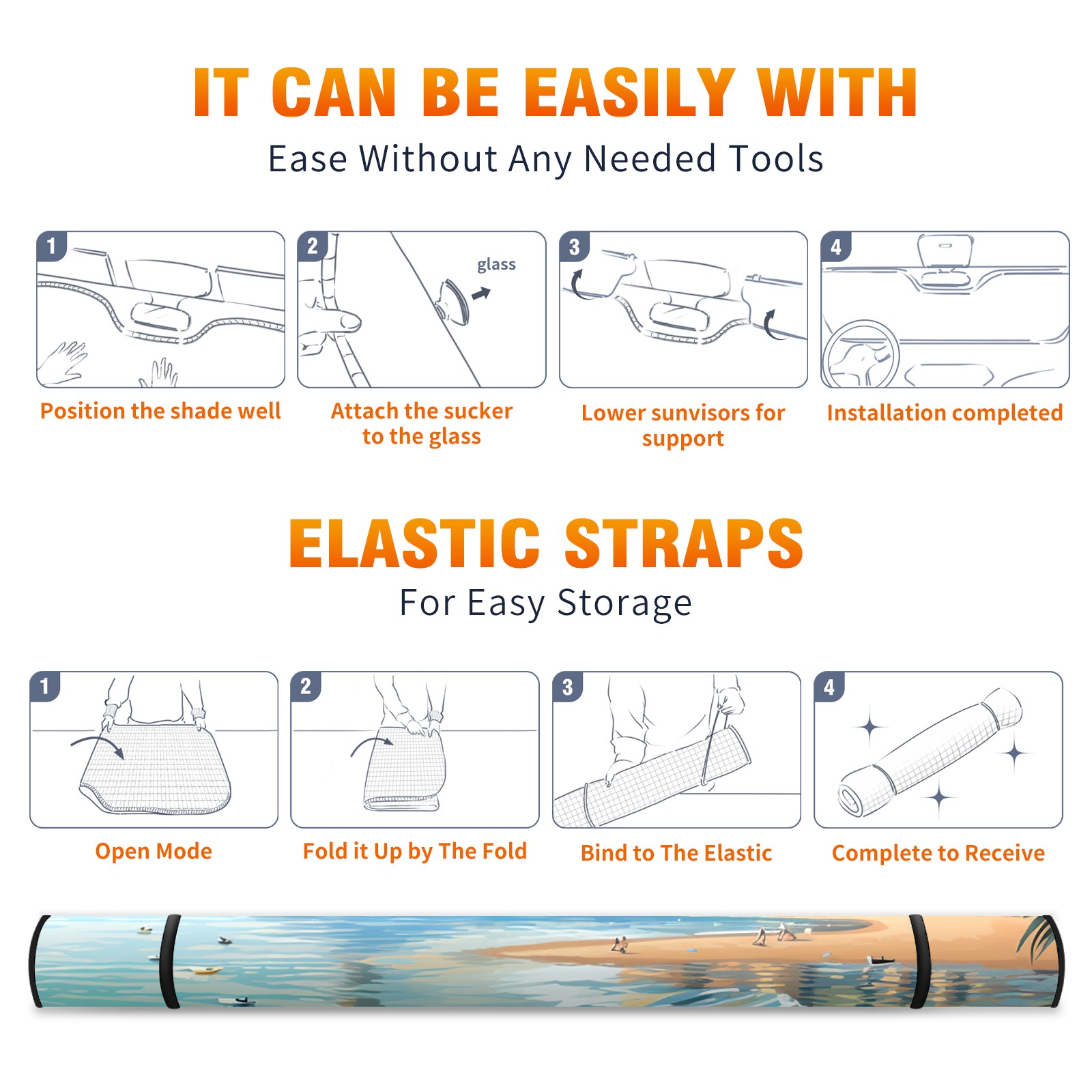 IT CAN BE EASILY WITH

Ease Without Any Needed Tools

1

Position the shade well

2

glass

Attach the sucker to the glass

3

Lower sunvisors for support

4

Installation completed

ELASTIC STRAPS

For Easy Storage

1

Open Mode

2

Fold it Up by The Fold

3

Bind to The Elastic

4

Complete to Receive