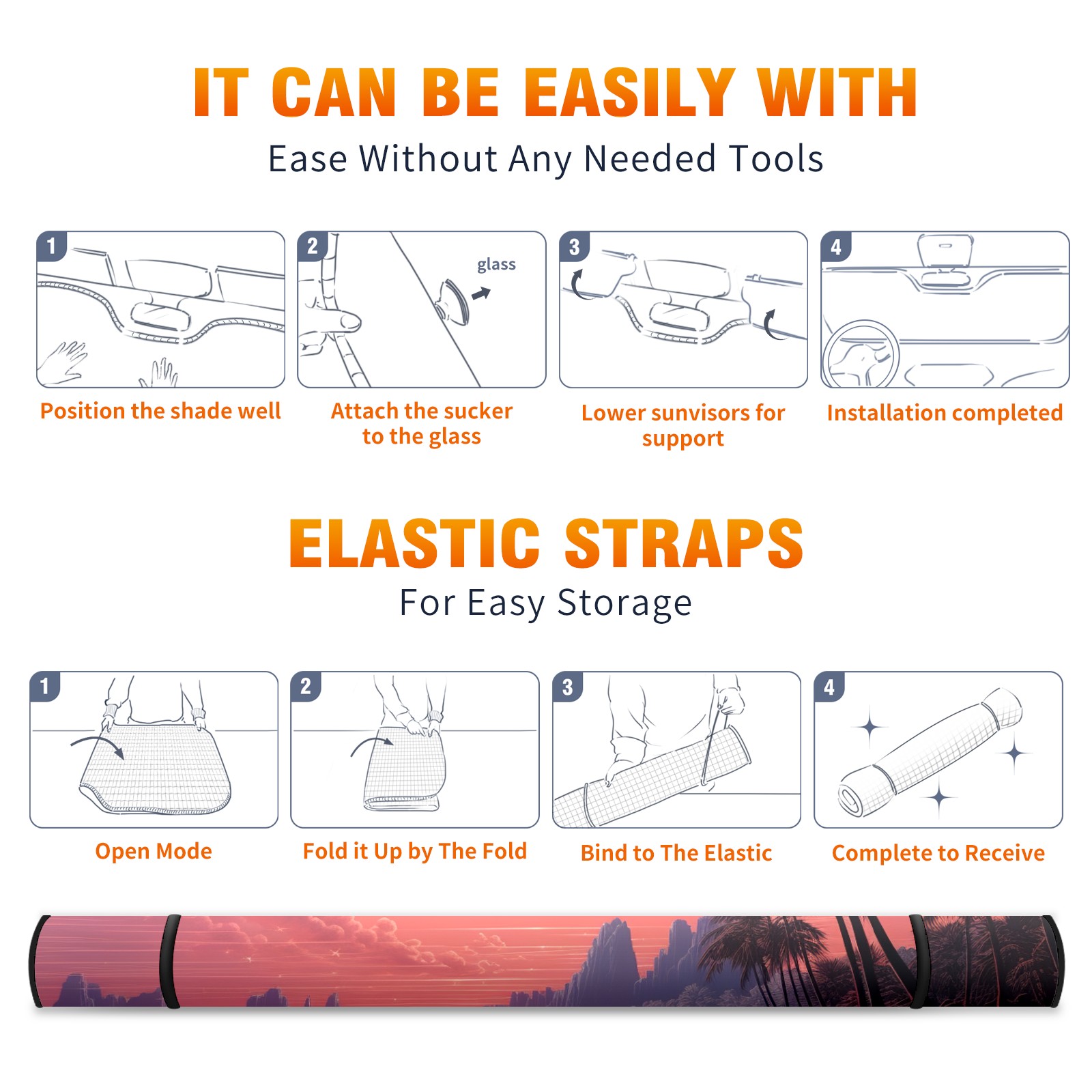 IT CAN BE EASILY WITH
Ease Without Any Needed Tools

1
Position the shade well

2
glass
Attach the sucker to the glass

3
Lower sunvisors for support

4
Installation completed

ELASTIC STRAPS
For Easy Storage

1
Open Mode

2
Fold it Up by The Fold

3
Bind to The Elastic

4
Complete to Receive