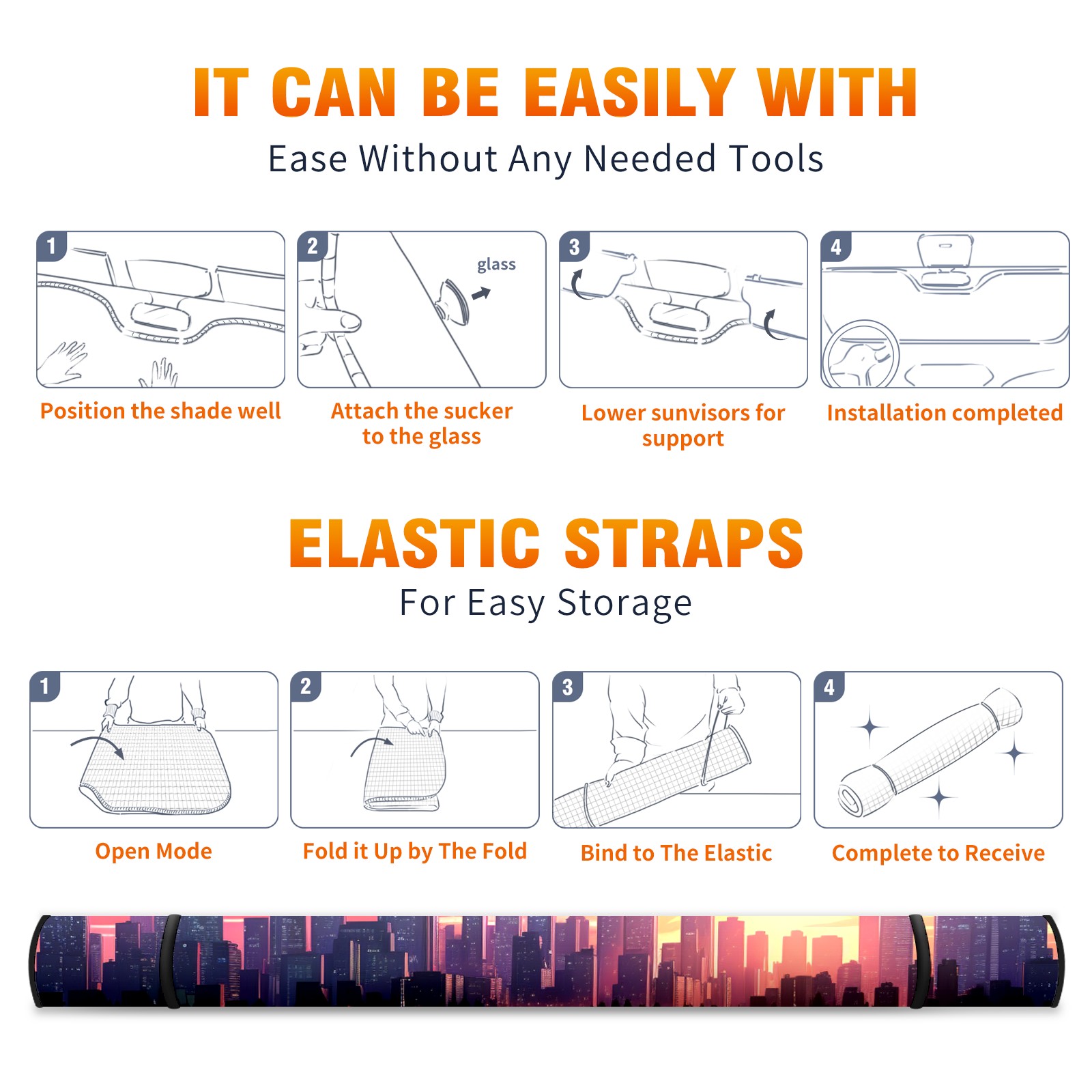 IT CAN BE EASILY WITH

Ease Without Any Needed Tools

1

Position the shade well

2

glass

Attach the sucker to the glass

3

Lower sunvisors for support

4

Installation completed

ELASTIC STRAPS

For Easy Storage

1

Open Mode

2

Fold it Up by The Fold

3

Bind to The Elastic

4

Complete to Receive