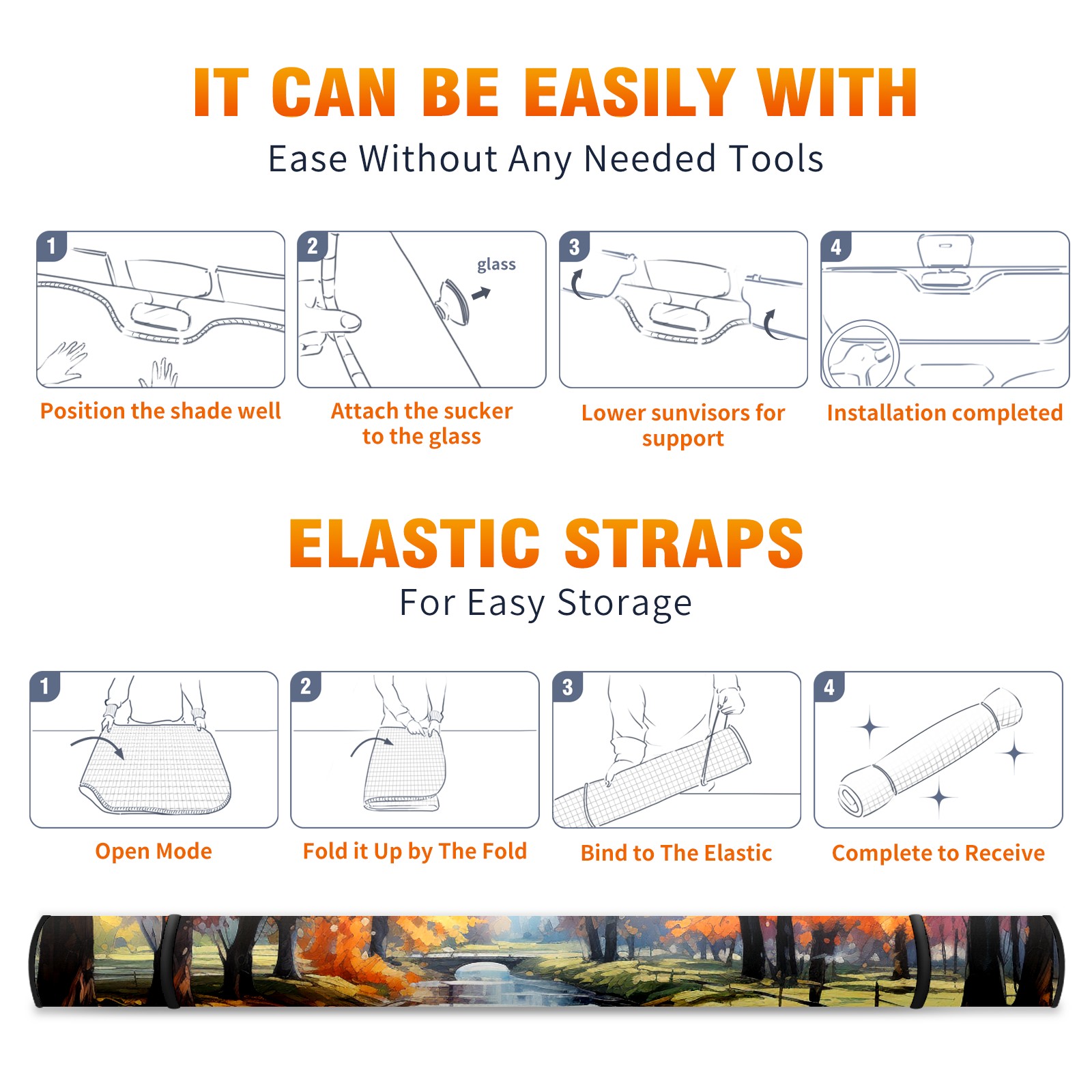 IT CAN BE EASILY WITH

Ease Without Any Needed Tools

1

Position the shade well

2

glass

Attach the sucker to the glass

3

Lower sunvisors for support

4

Installation completed

ELASTIC STRAPS

For Easy Storage

1

Open Mode

2

Fold it Up by The Fold

3

Bind to The Elastic

4

Complete to Receive