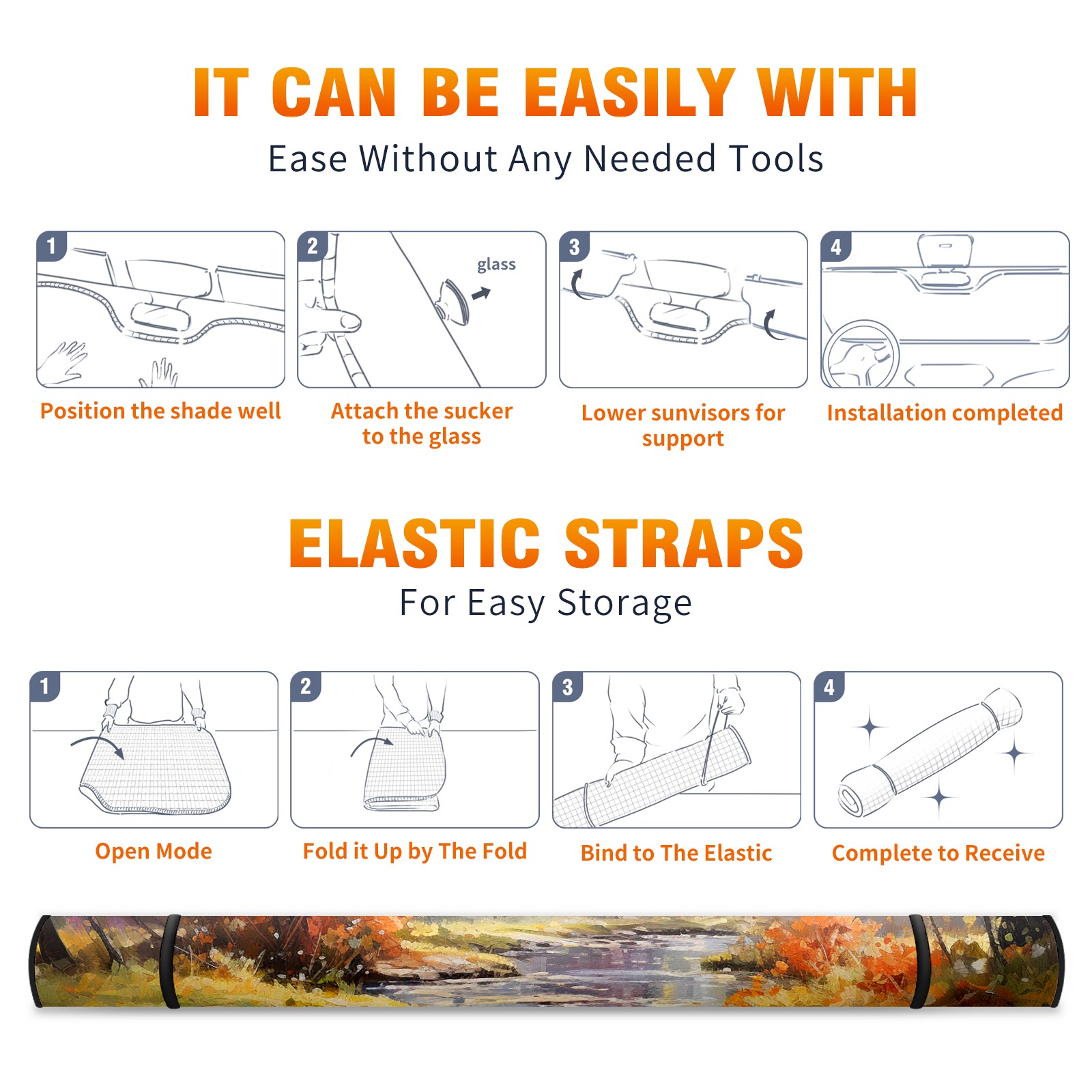 IT CAN BE EASILY WITH
Ease Without Any Needed Tools

1
Position the shade well

2
glass
Attach the sucker to the glass

3
Lower sunvisors for support

4
Installation completed

ELASTIC STRAPS
For Easy Storage

1
Open Mode

2
Fold it Up by The Fold

3
Bind to The Elastic

4
Complete to Receive