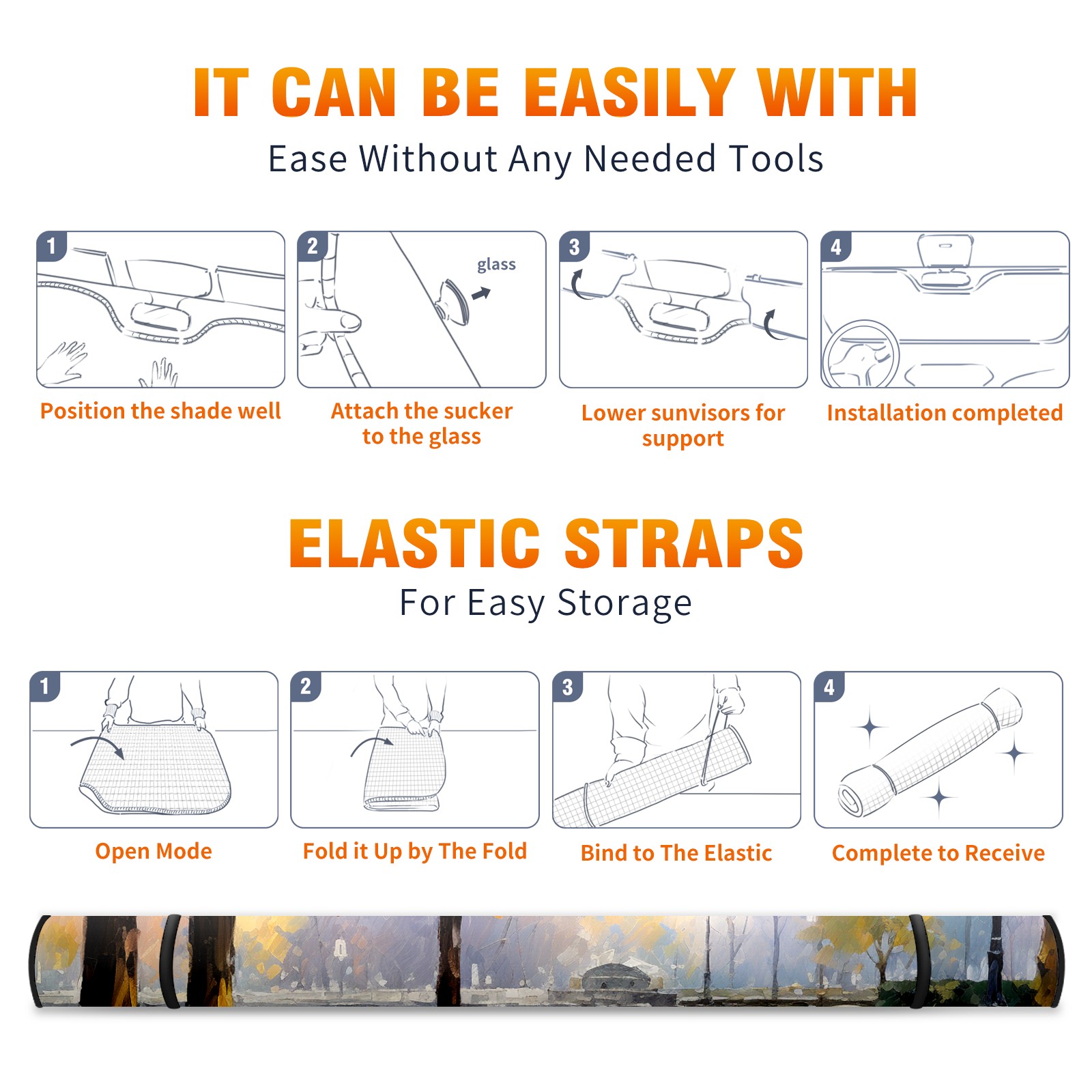 IT CAN BE EASILY WITH
Ease Without Any Needed Tools

1
Position the shade well

2
glass
Attach the sucker to the glass

3
Lower sunvisors for support

4
Installation completed

ELASTIC STRAPS
For Easy Storage

1
Open Mode

2
Fold it Up by The Fold

3
Bind to The Elastic

4
Complete to Receive