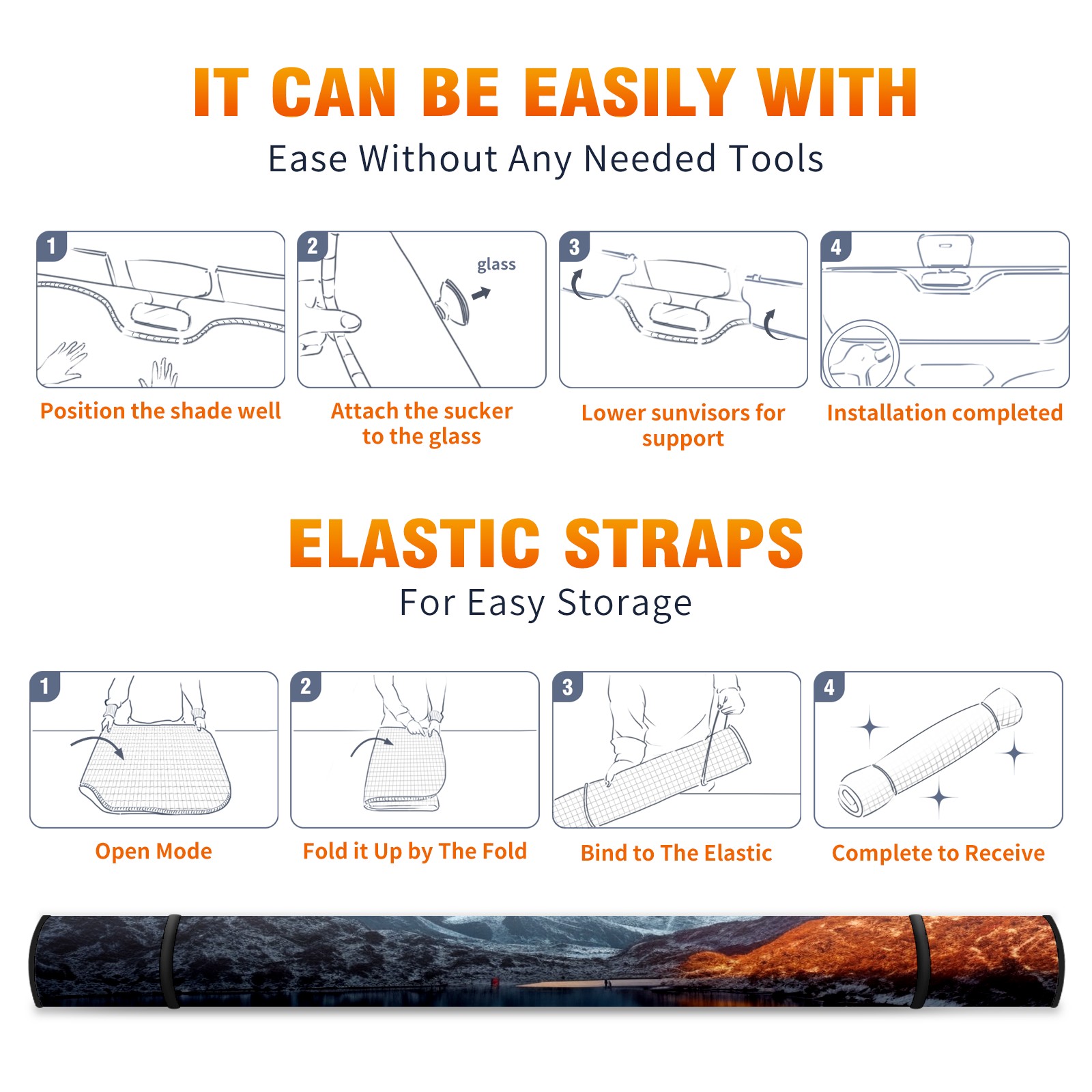 IT CAN BE EASILY WITH

Ease Without Any Needed Tools

1

Position the shade well

2

glass

Attach the sucker to the glass

3

Lower sunvisors for support

4

Installation completed

ELASTIC STRAPS

For Easy Storage

1

Open Mode

2

Fold it Up by The Fold

3

Bind to The Elastic

4

Complete to Receive