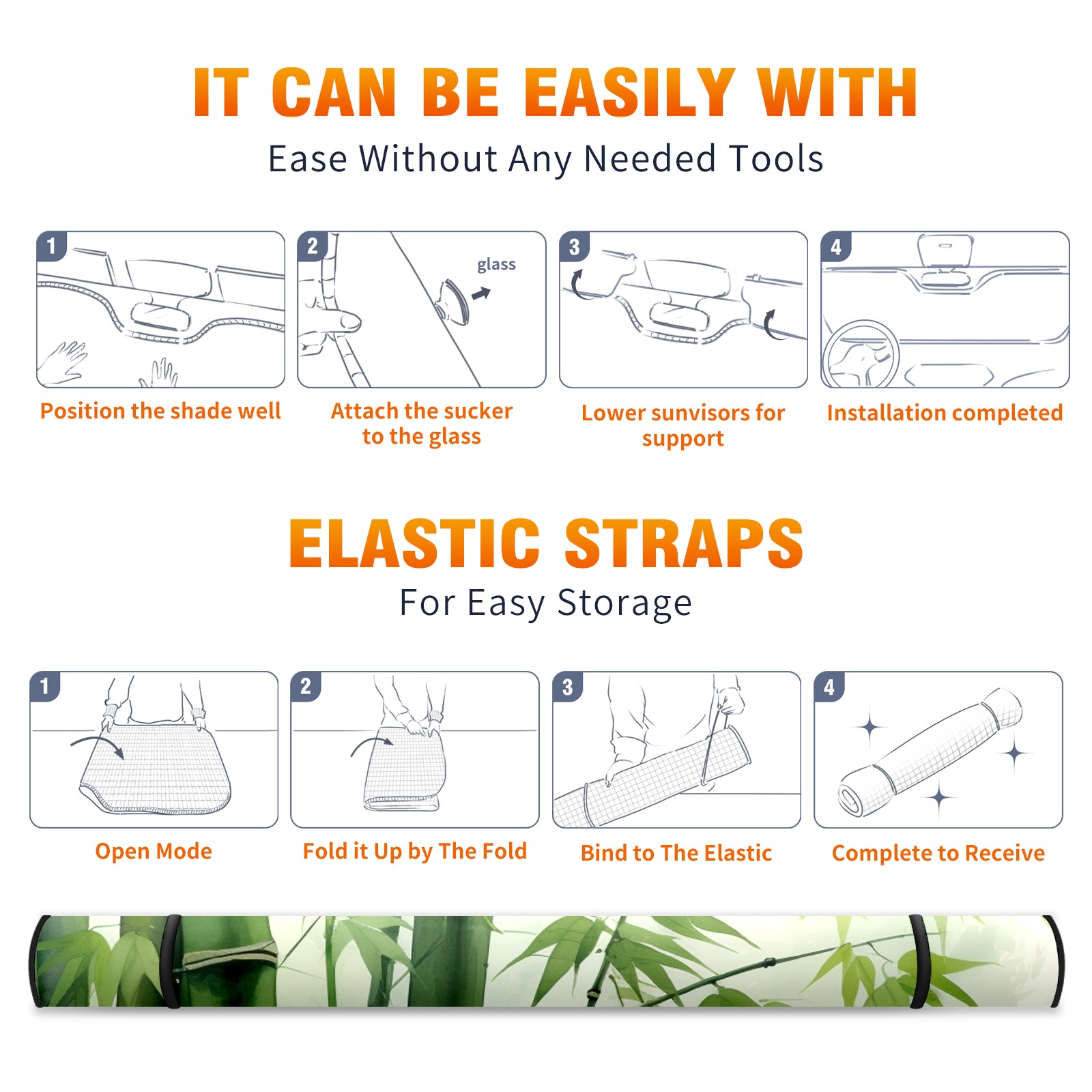 IT CAN BE EASILY WITH
Ease Without Any Needed Tools

1
Position the shade well

2
glass
Attach the sucker to the glass

3
Lower sunvisors for support

4
Installation completed

ELASTIC STRAPS
For Easy Storage

1
Open Mode

2
Fold it Up by The Fold

3
Bind to The Elastic

4
Complete to Receive