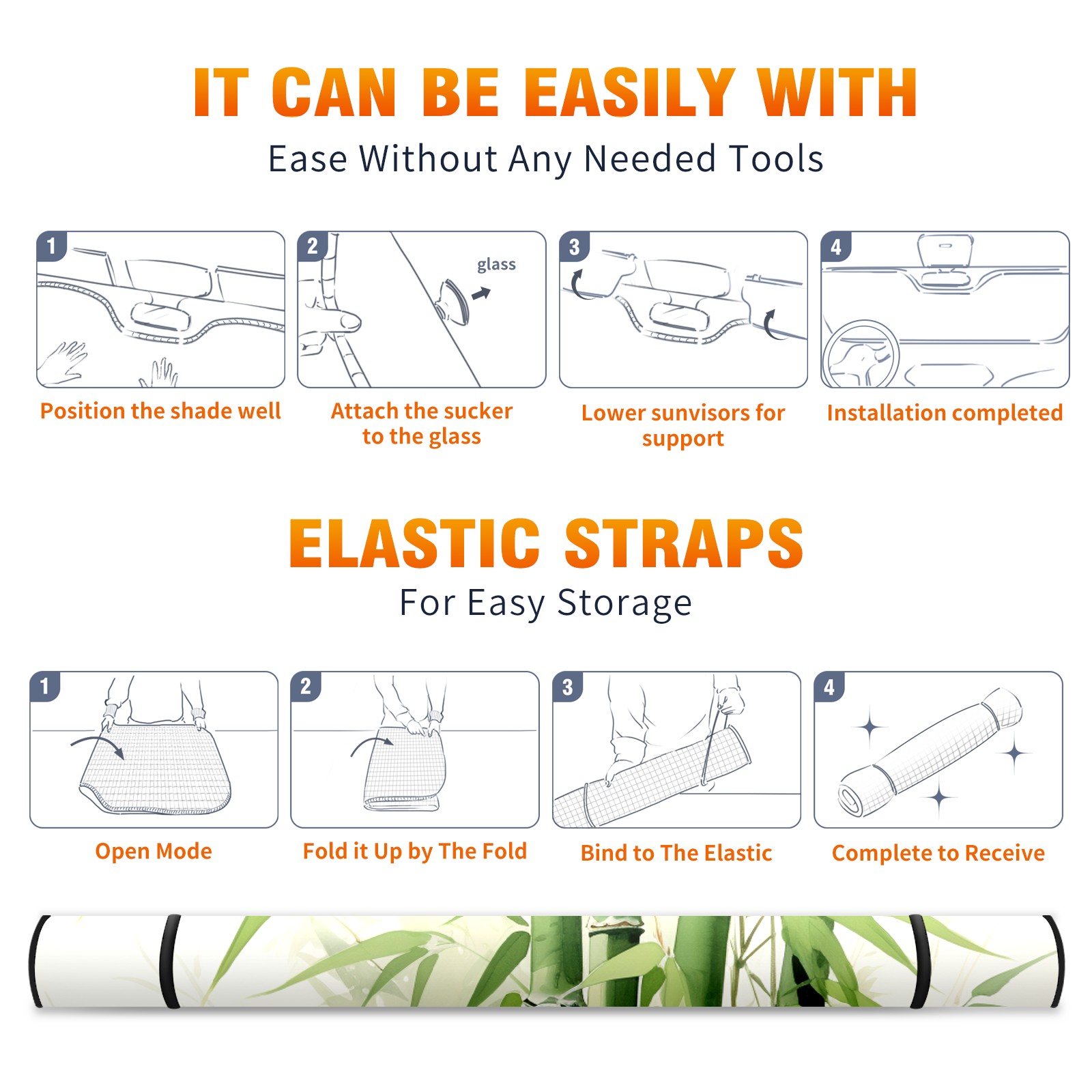 IT CAN BE EASILY WITH

Ease Without Any Needed Tools

1

Position the shade well

2

glass

Attach the sucker to the glass

3

Lower sunvisors for support

4

Installation completed

ELASTIC STRAPS

For Easy Storage

1

Open Mode

2

Fold it Up by The Fold

3

Bind to The Elastic

4

Complete to Receive