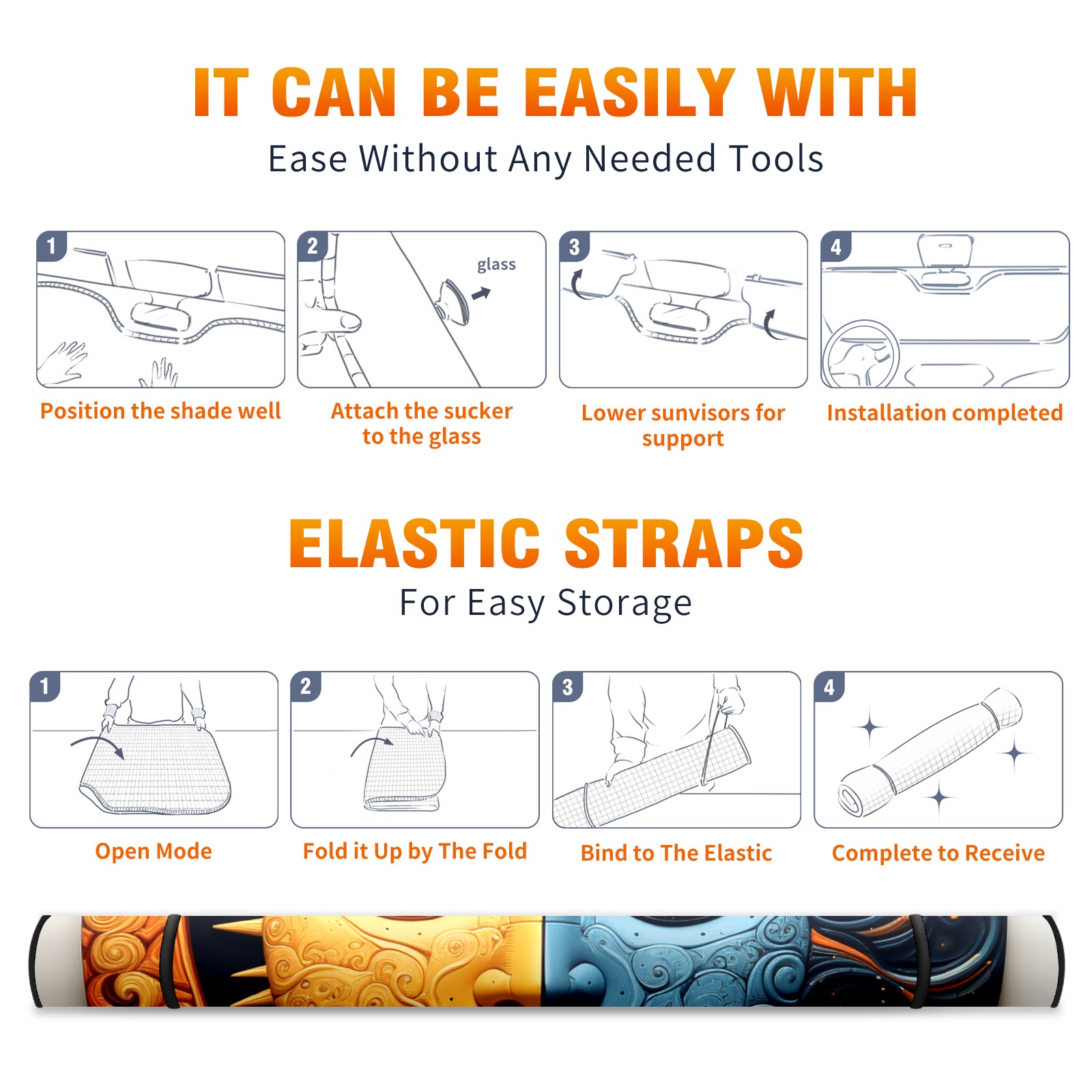 IT CAN BE EASILY WITH

Ease Without Any Needed Tools

1

Position the shade well

2

glass

Attach the sucker to the glass

3

Lower sunvisors for support

4

Installation completed

ELASTIC STRAPS

For Easy Storage

1

Open Mode

2

Fold it Up by The Fold

3

Bind to The Elastic

4

Complete to Receive