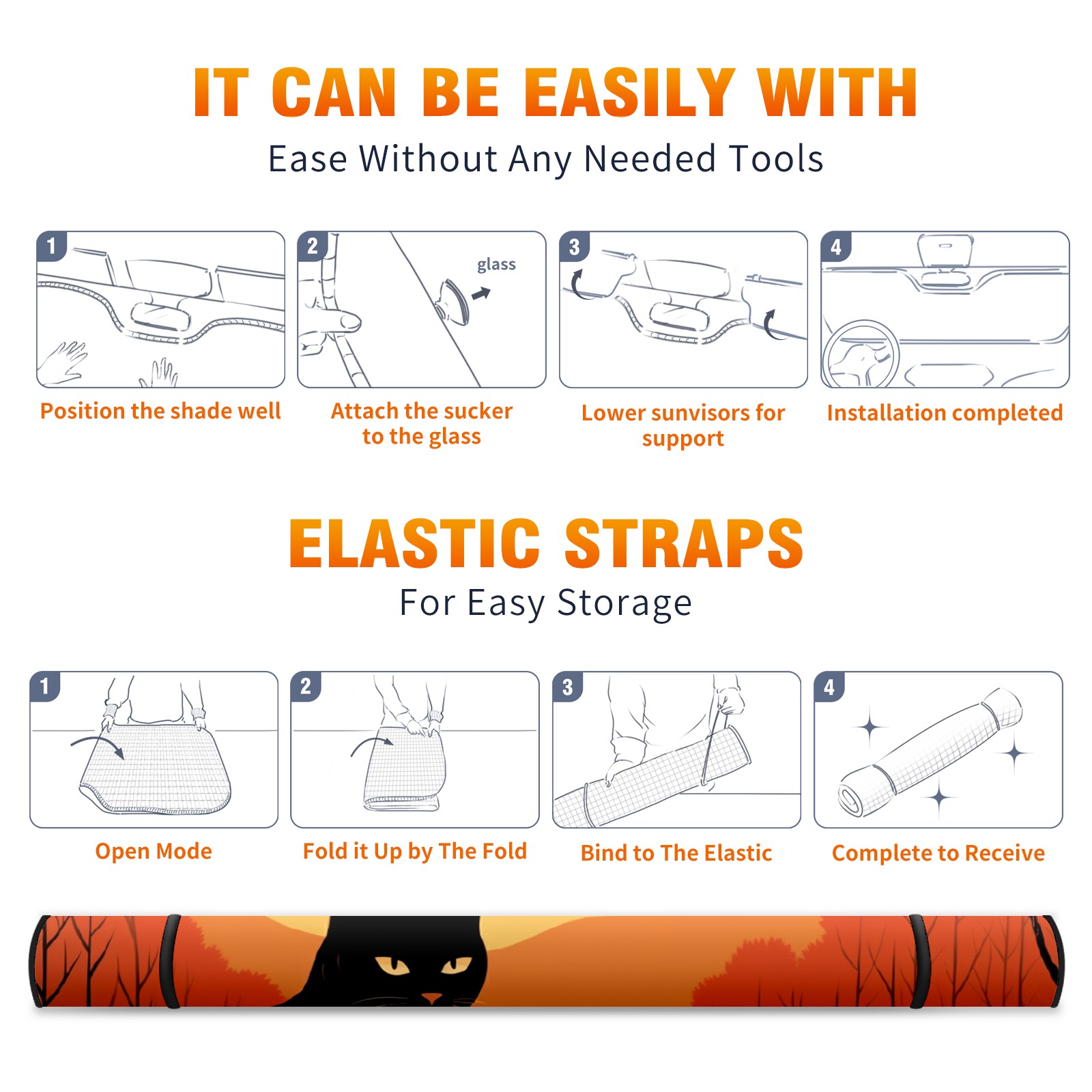 IT CAN BE EASILY WITH
Ease Without Any Needed Tools

1
Position the shade well

2
glass
Attach the sucker to the glass

3
Lower sunvisors for support

4
Installation completed

ELASTIC STRAPS
For Easy Storage

1
Open Mode

2
Fold it Up by The Fold

3
Bind to The Elastic

4
Complete to Receive