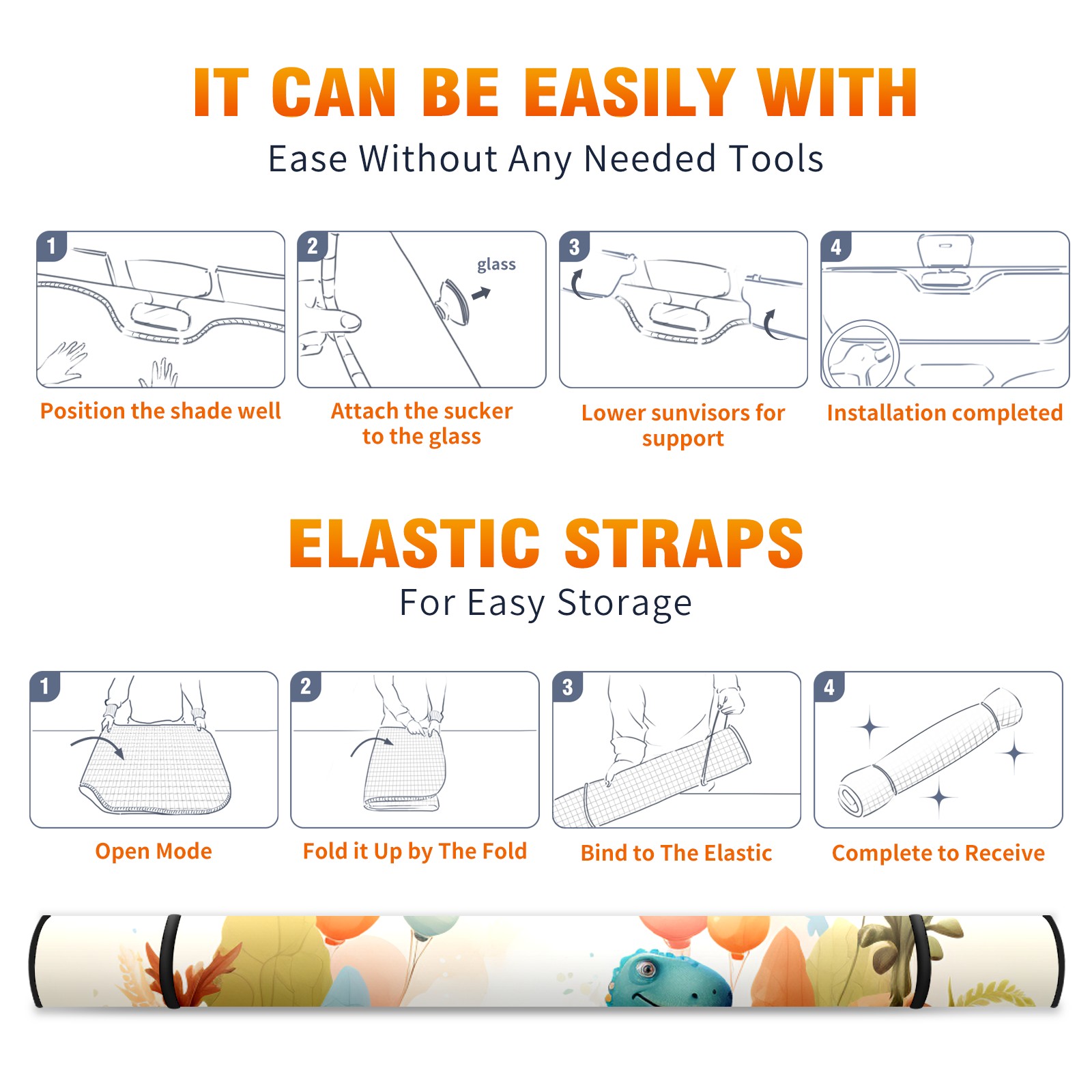 IT CAN BE EASILY WITH

Ease Without Any Needed Tools

1

Position the shade well

2

glass

Attach the sucker to the glass

3

Lower sunvisors for support

4

Installation completed

ELASTIC STRAPS

For Easy Storage

1

Open Mode

2

Fold it Up by The Fold

3

Bind to The Elastic

4

Complete to Receive