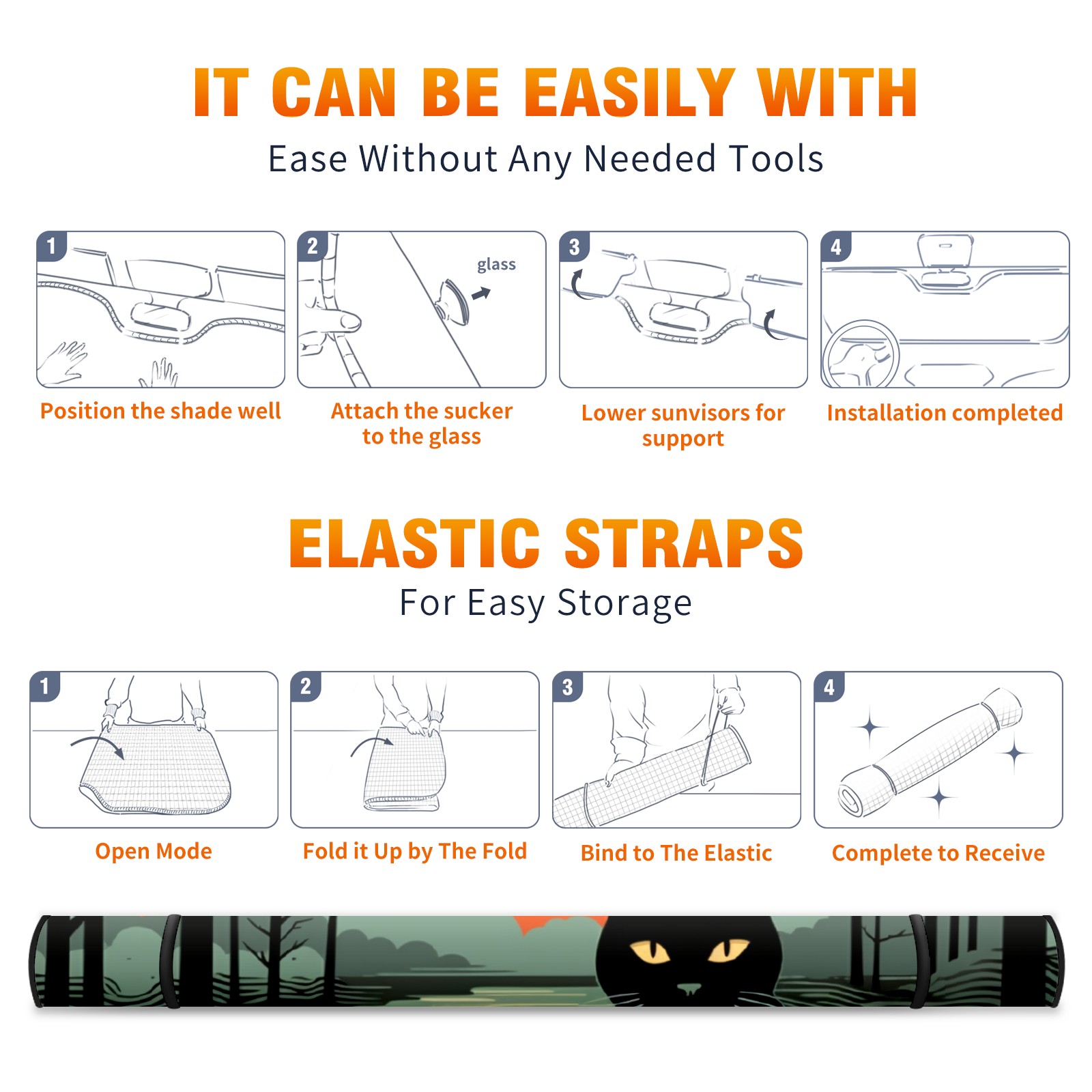 IT CAN BE EASILY WITH
Ease Without Any Needed Tools

1
Position the shade well

2
glass
Attach the sucker to the glass

3
Lower sunvisors for support

4
Installation completed

ELASTIC STRAPS
For Easy Storage

1
Open Mode

2
Fold it Up by The Fold

3
Bind to The Elastic

4
Complete to Receive